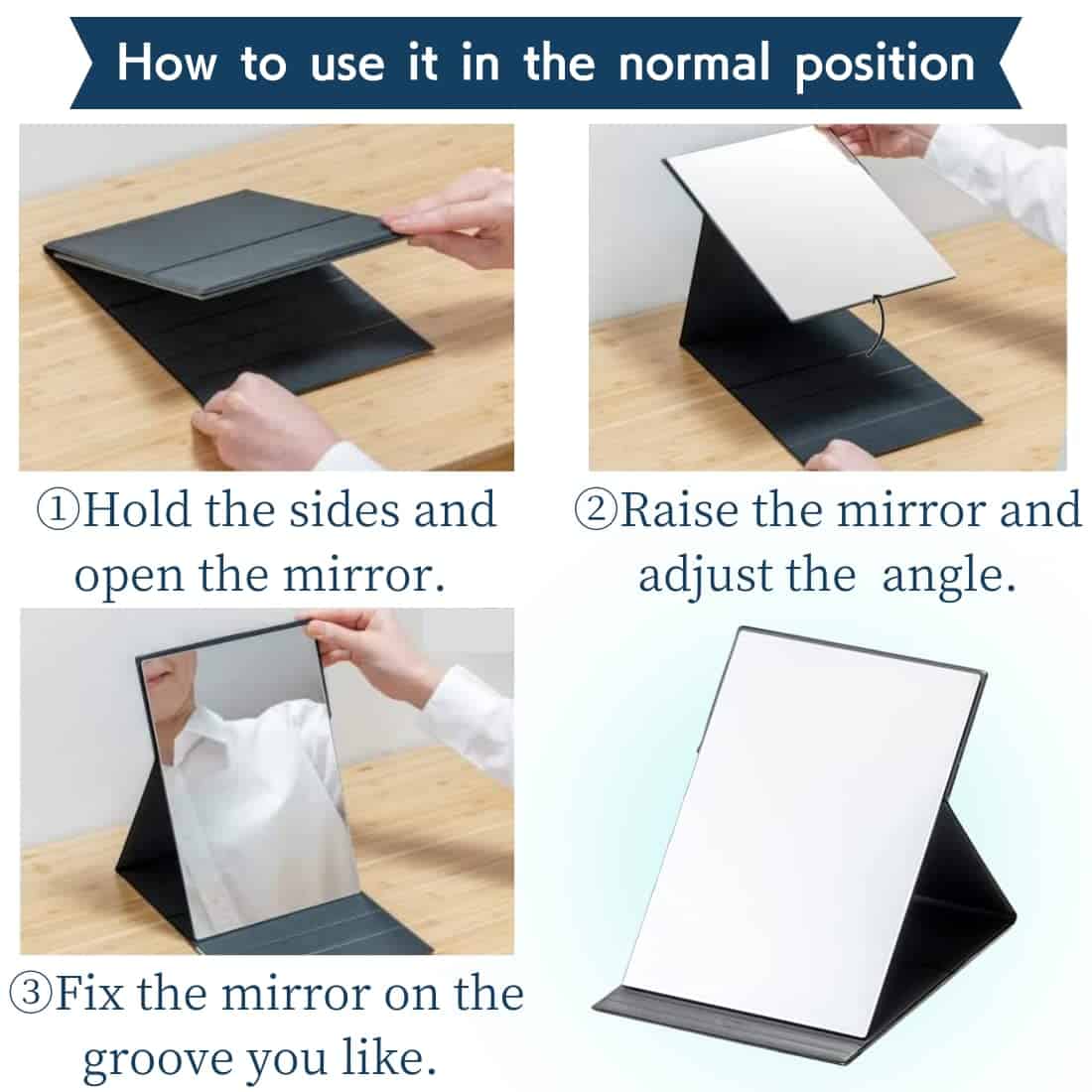 How to use it in the normal position

①Hold the sides and open the mirror.

②Raise the mirror and adjust the  angle.

③Fix the mirror on the groove you like.