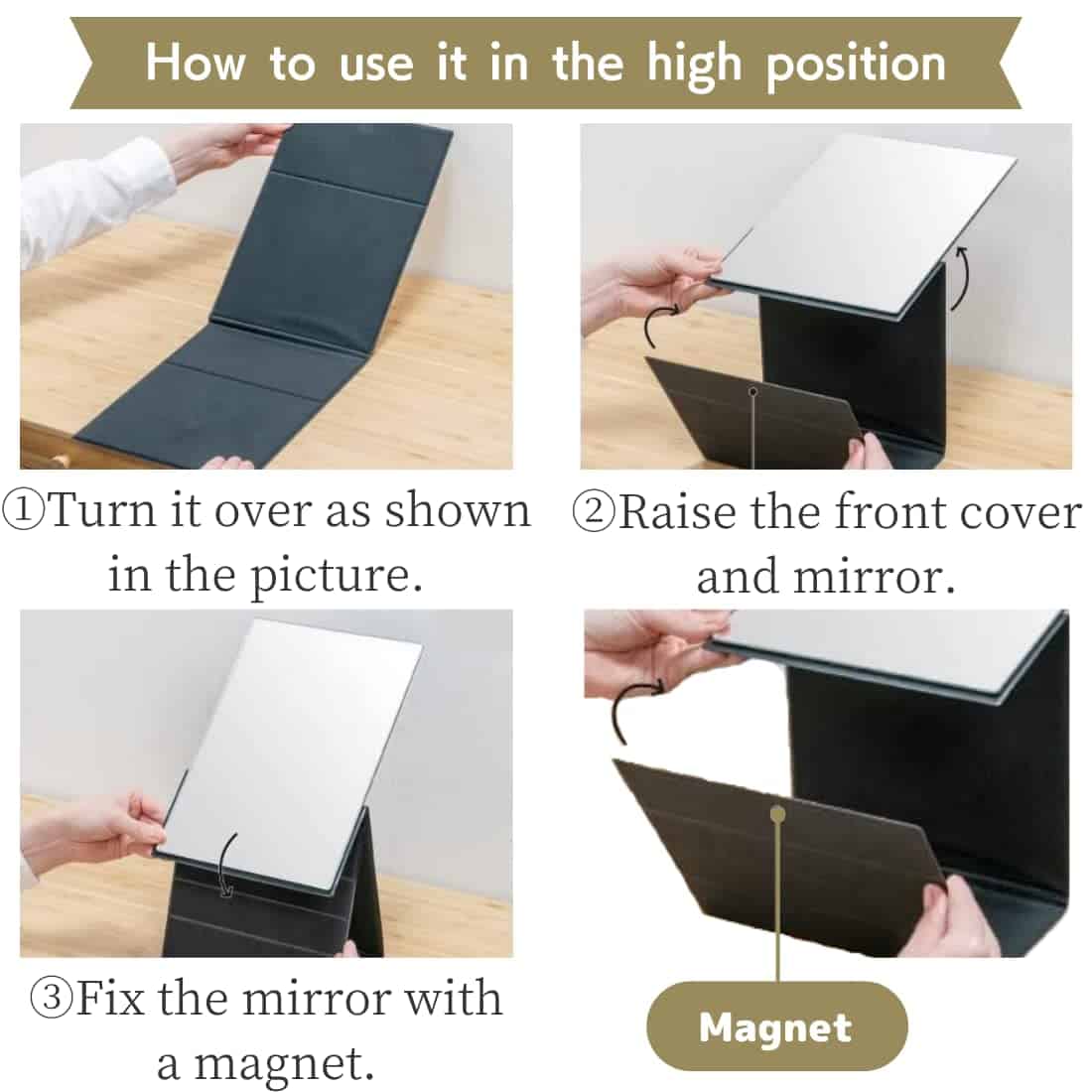 How to use it in the high position

①Turn it over as shown in the picture.

②Raise the front cover and mirror.

③Fix the mirror with a magnet.

Magnet