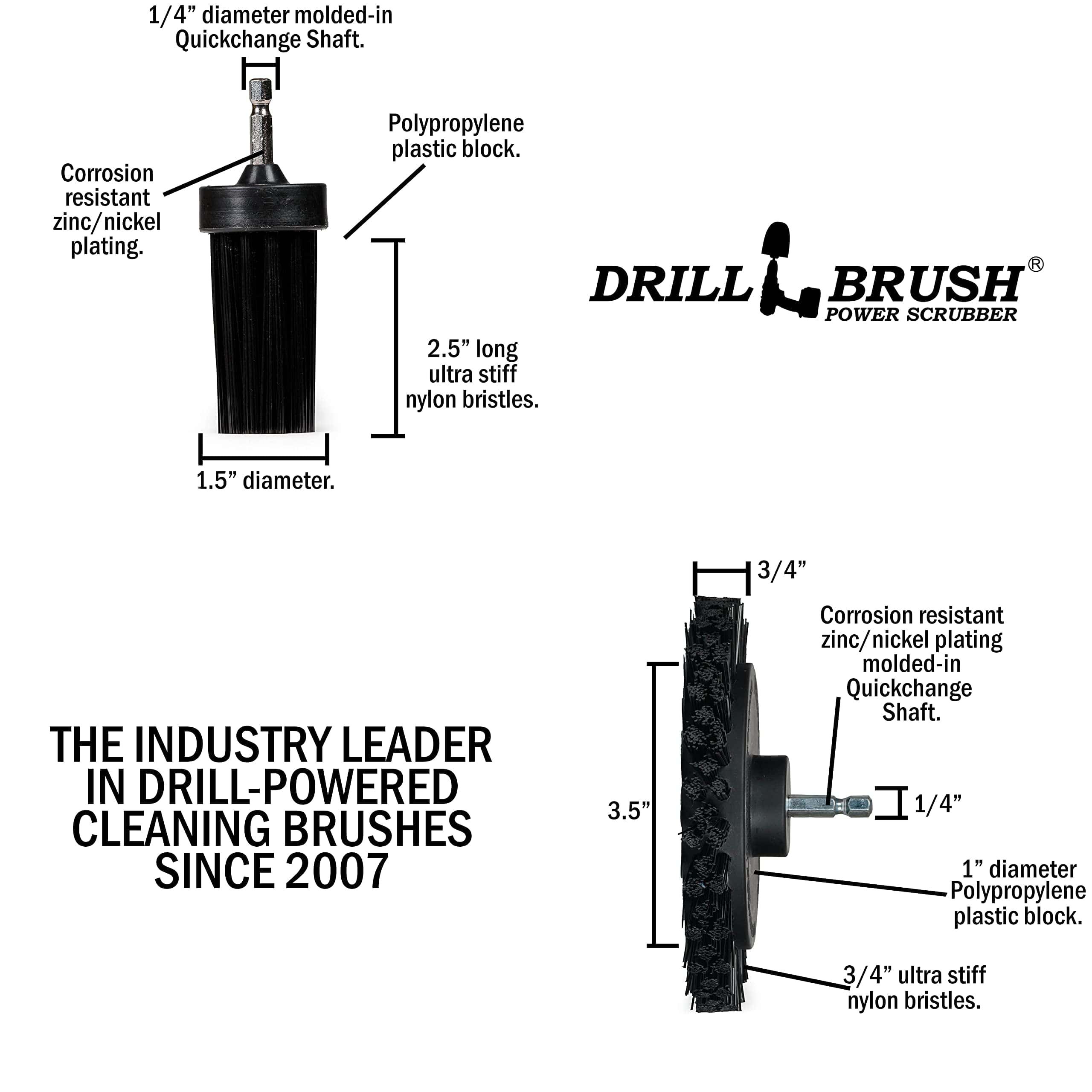 1/4” diameter molded-in Quickchange Shaft.

Corrosion resistant zinc/nickel plating.

Polypropylene plastic block.

2.5” long ultra stiff nylon bristles.

1.5” diameter.

DRILL BRUSH®
POWER SCRUBBER

THE INDUSTRY LEADER IN DRILL-POWERED CLEANING BRUSHES SINCE 2007

3/4”

Corrosion resistant zinc/nickel plating molded-in Quickchange Shaft.

3.5”

1/4”

1” diameter Polypropylene plastic block.

3/4” ultra stiff nylon bristles.