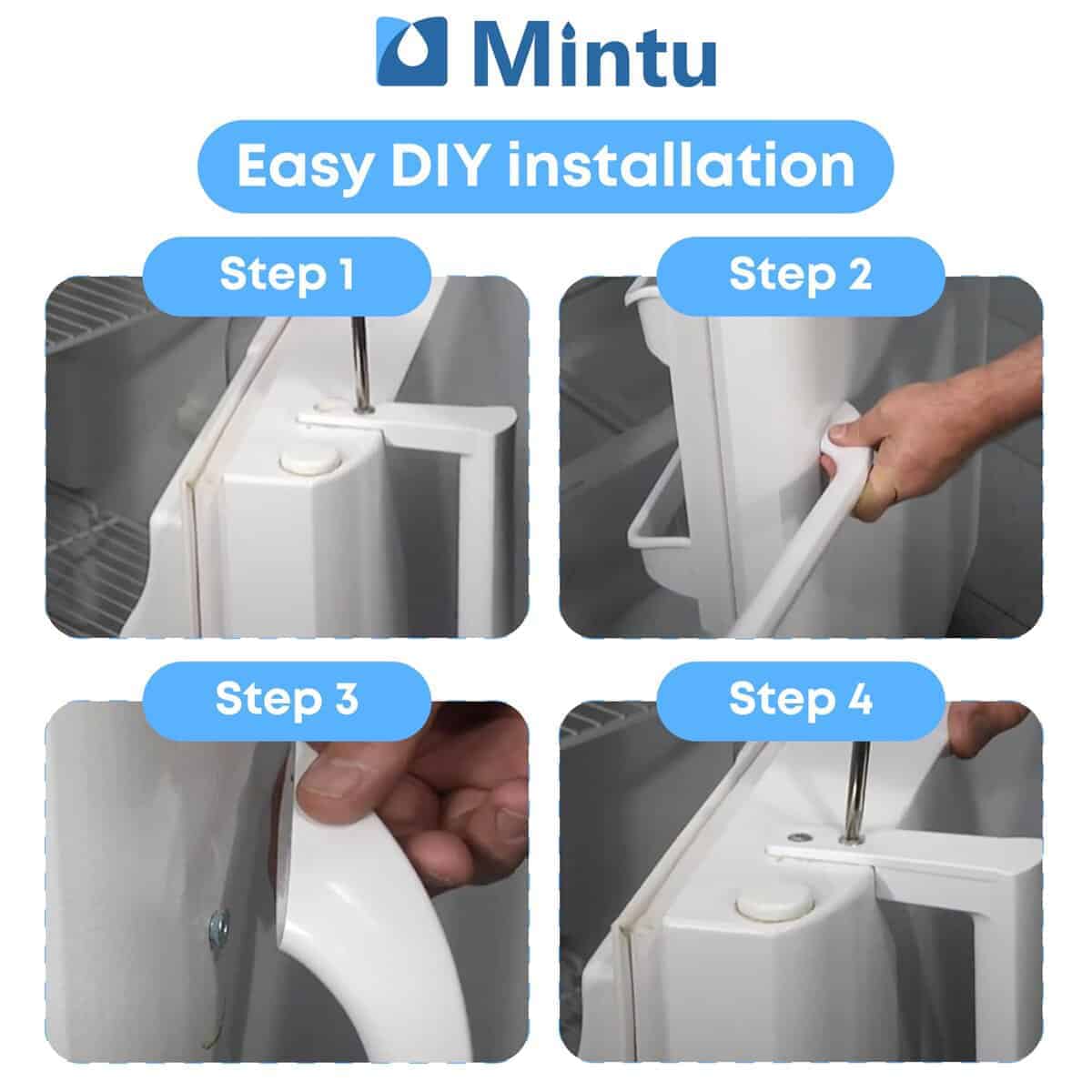 Mintu

Easy DIY installation

Step 1

Step 2

Step 3

Step 4