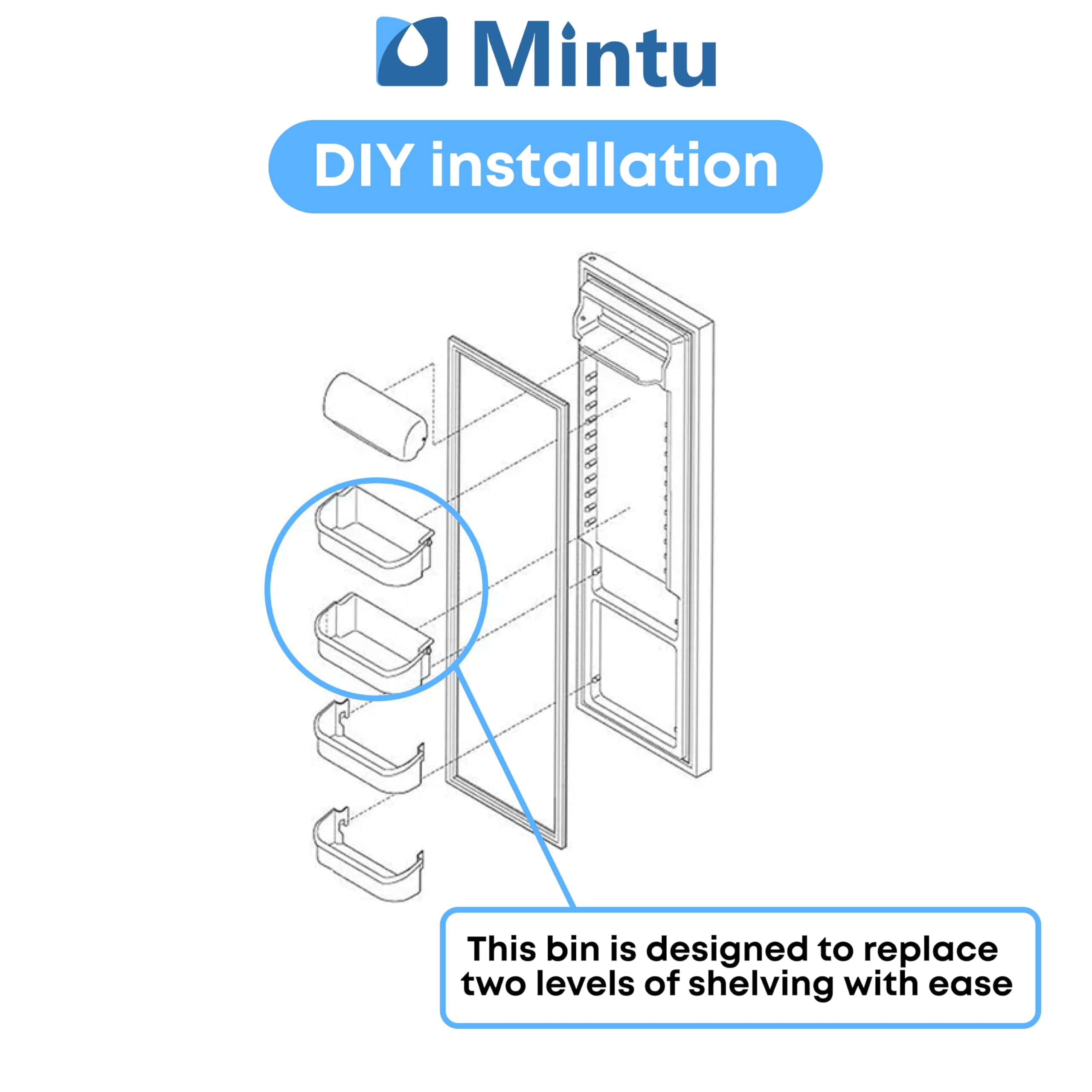 Mintu

DIY installation

This bin is designed to replace two levels of shelving with ease