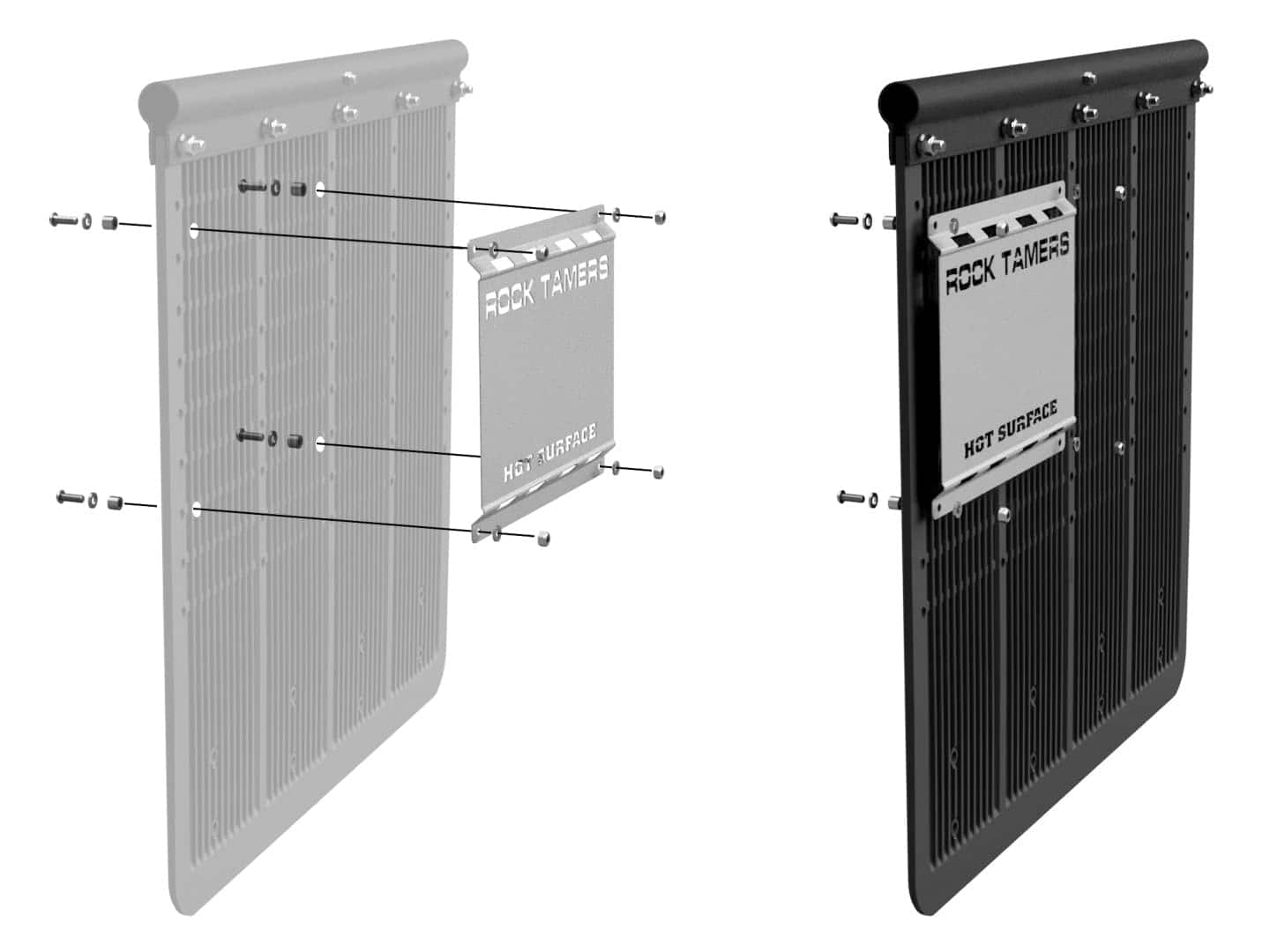 ROCK TAMERS
HOT SURFACE
ROCK TAMERS
HOT SURFACE