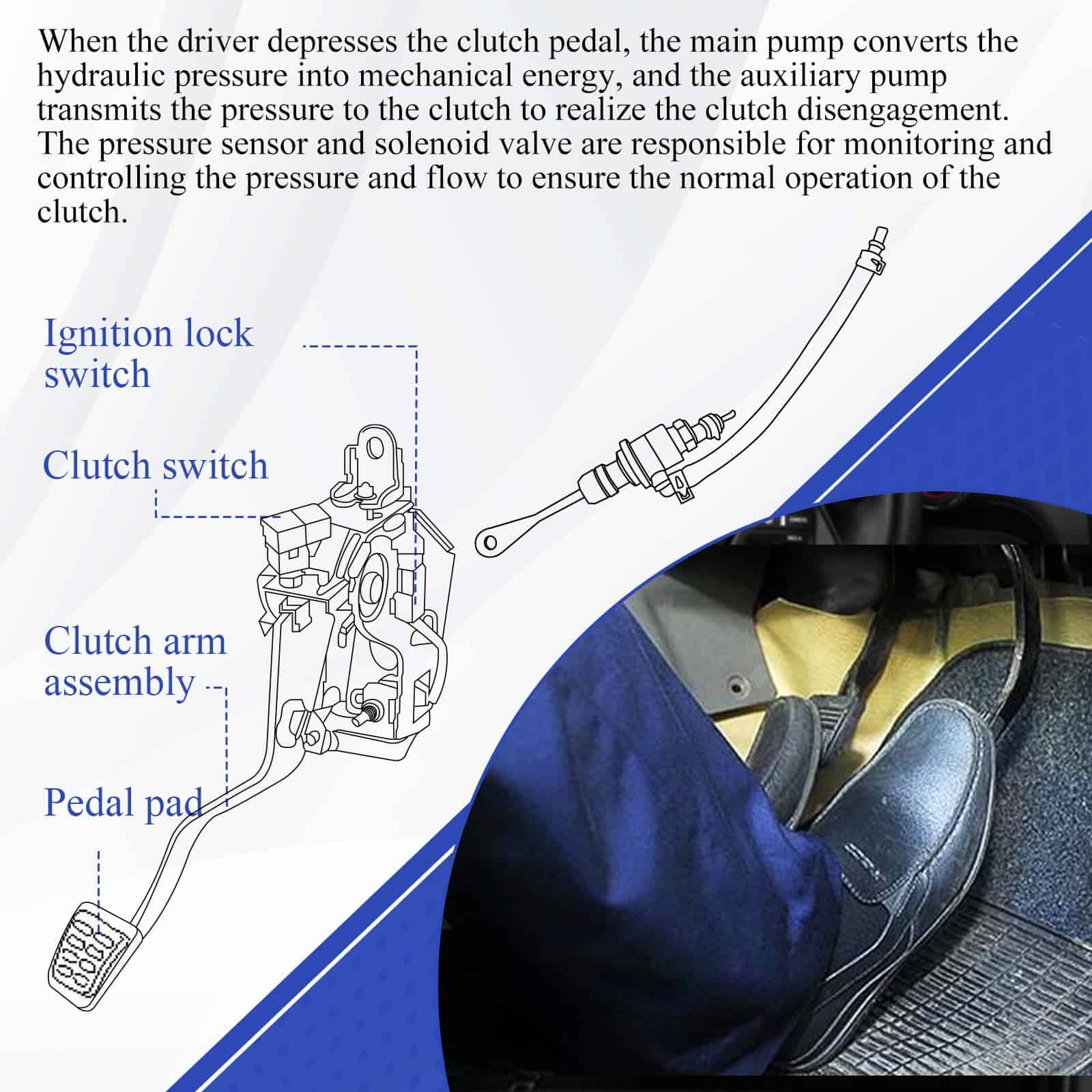 When the driver depresses the clutch pedal, the main pump converts the hydraulic pressure into mechanical energy, and the auxiliary pump transmits the pressure to the clutch to realize the clutch disengagement. The pressure sensor and solenoid valve are responsible for monitoring and controlling the pressure and flow to ensure the normal operation of the clutch.

Ignition lock switch

Clutch switch

Clutch arm assembly

Pedal pad