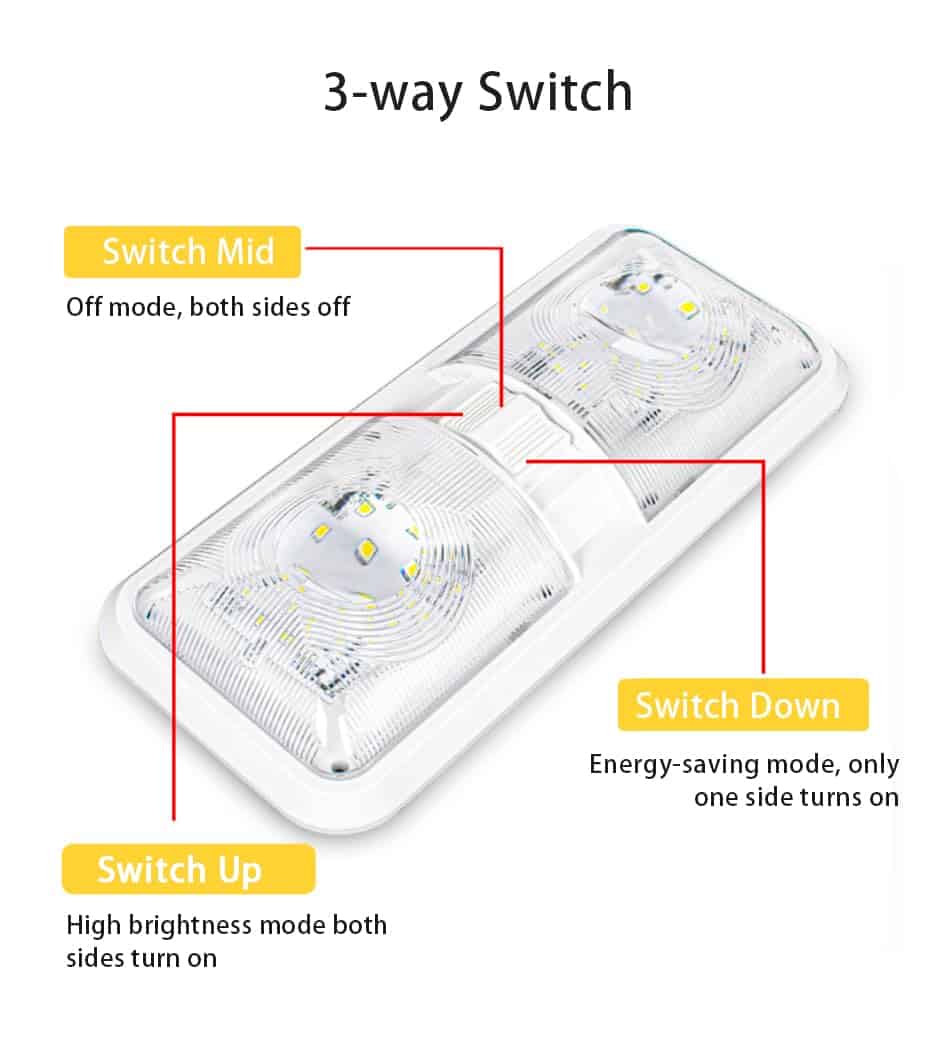 3-way Switch

Switch Mid

Off mode, both sides off

Switch Down

Energy-saving mode, only one side turns on

Switch Up

High brightness mode both sides turn on