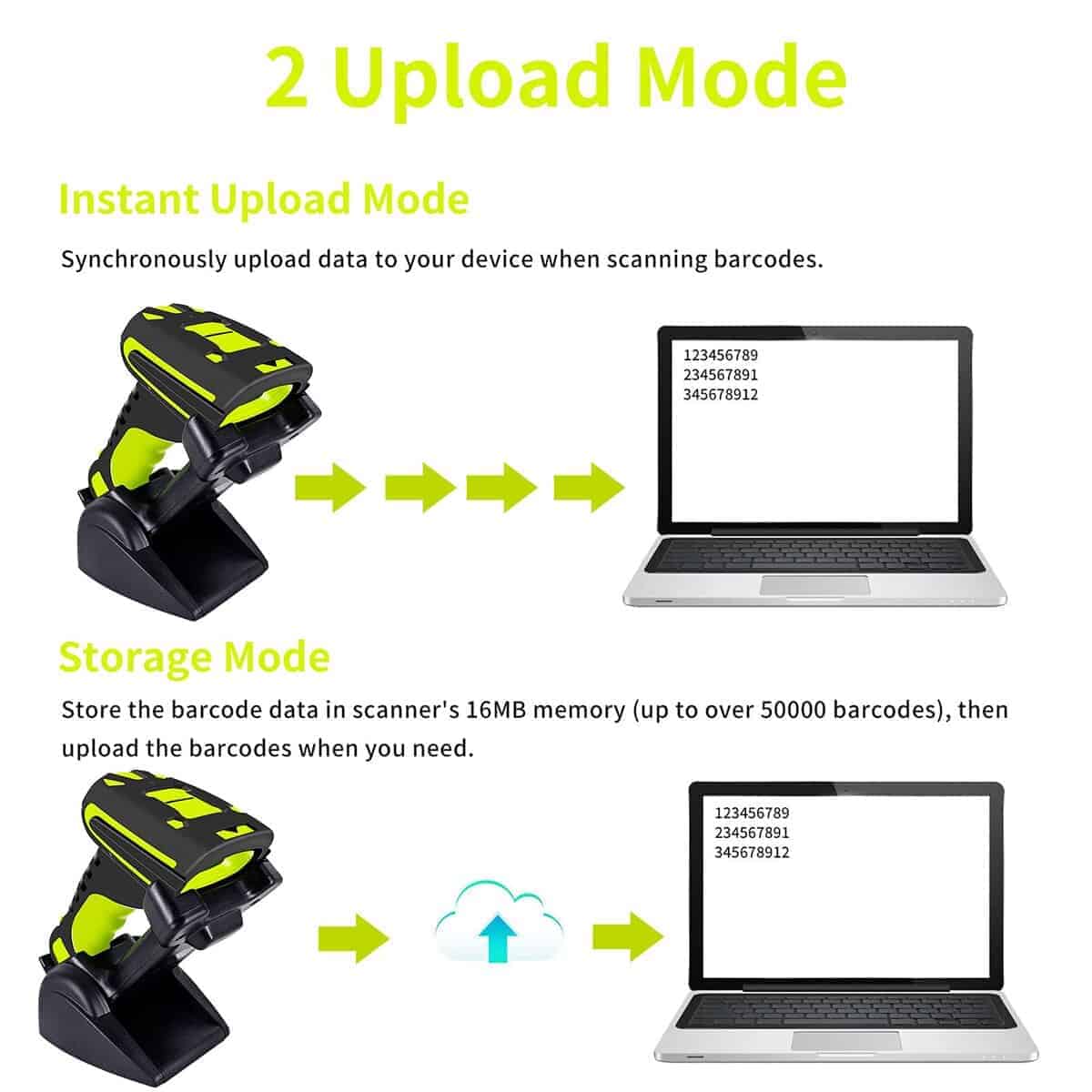 2 Upload Mode

Instant Upload Mode

Synchronously upload data to your device when scanning barcodes.

123456789
234567891
345678912

Storage Mode

Store the barcode data in scanner's 16MB memory (up to over 50000 barcodes), then upload the barcodes when you need.

123456789
234567891
345678912