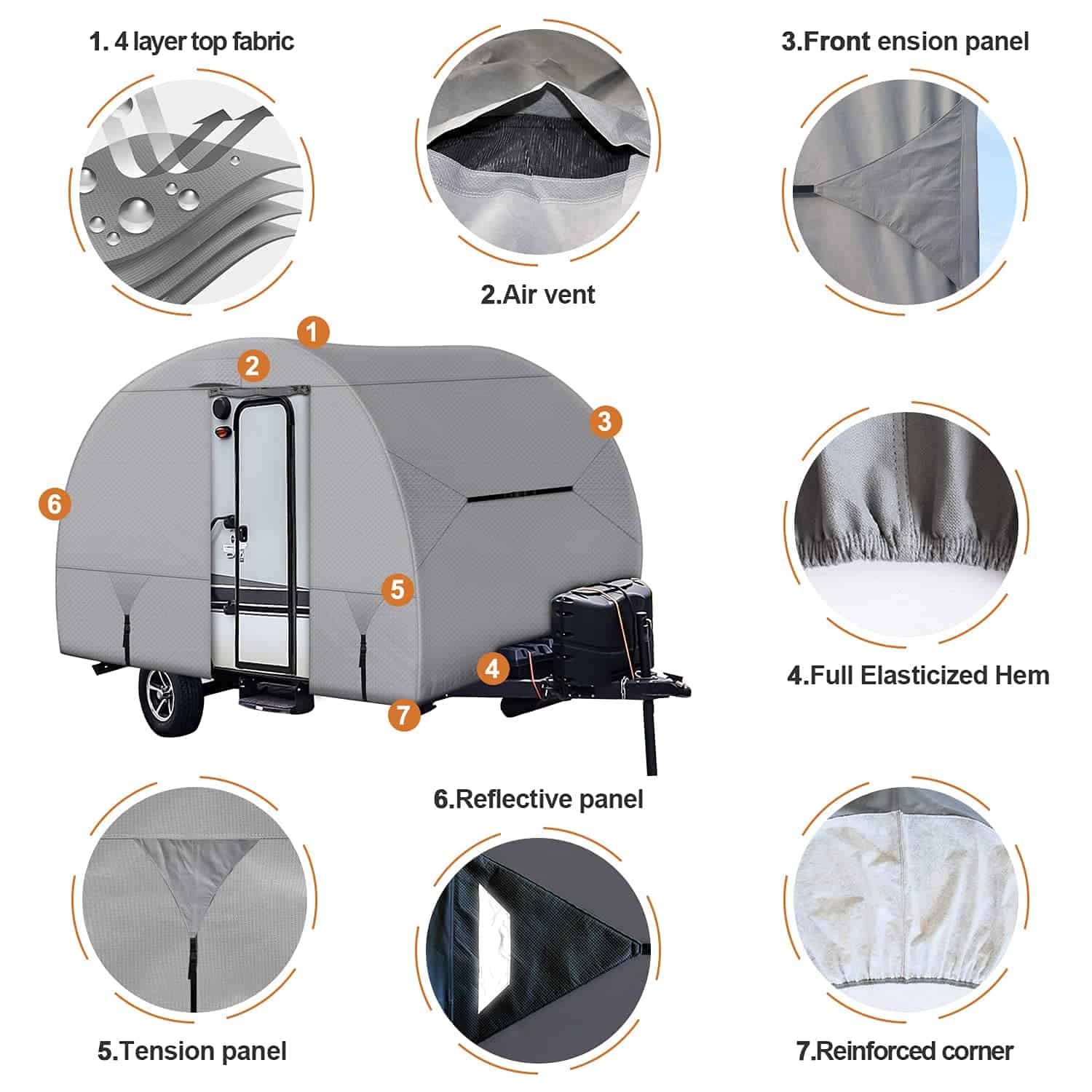 1. 4 layer top fabric

2.Air vent

3.Front ension panel

1

2

3

6

5

4

7

4.Full Elasticized Hem

6.Reflective panel

5.Tension panel

7.Reinforced corner