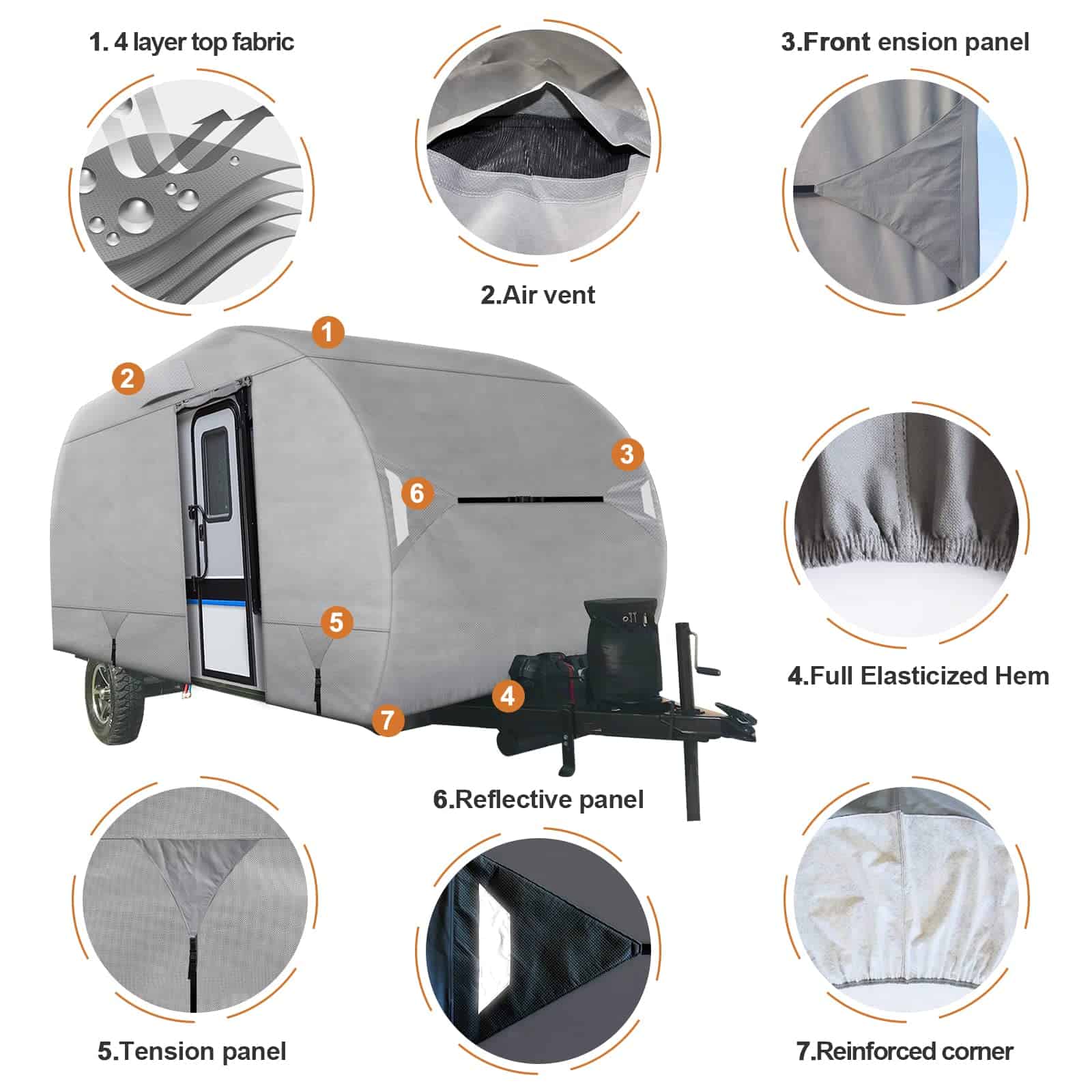 1. 4 layer top fabric

2.Air vent

3.Front ension panel

1

2

3

6

5

4

7

4.Full Elasticized Hem

6.Reflective panel

5.Tension panel

7.Reinforced corner