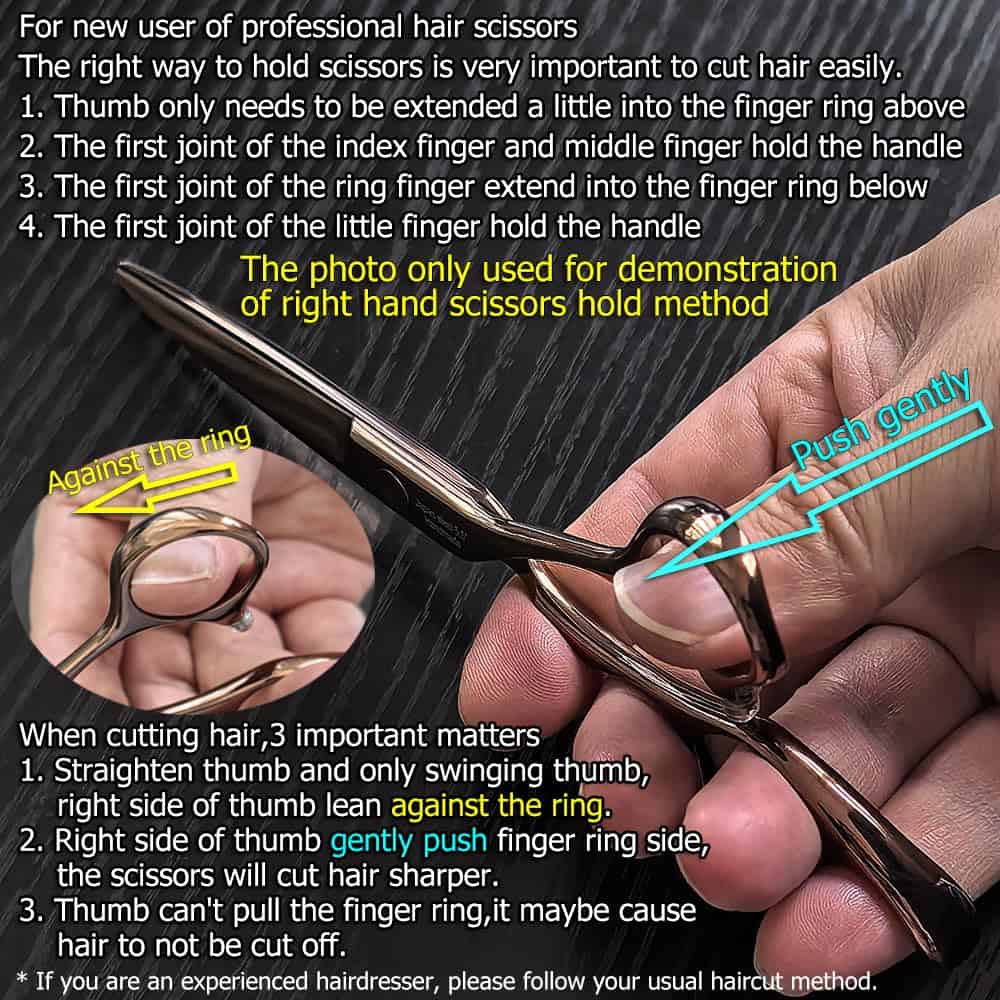 For new user of professional hair scissors
The right way to hold scissors is very important to cut hair easily.
1. Thumb only needs to be extended a little into the finger ring above
2. The first joint of the index finger and middle finger hold the handle
3. The first joint of the ring finger extend into the finger ring below
4. The first joint of the little finger hold the handle

The photo only used for demonstration of right hand scissors hold method

Against the ring

Push gently

When cutting hair,3 important matters
1. Straighten thumb and only swinging thumb, right side of thumb lean against the ring.
2. Right side of thumb gently push finger ring side, the scissors will cut hair sharper.
3. Thumb can't pull the finger ring,it maybe cause hair to not be cut off.
* If you are an experienced hairdresser, please follow your usual haircut method.