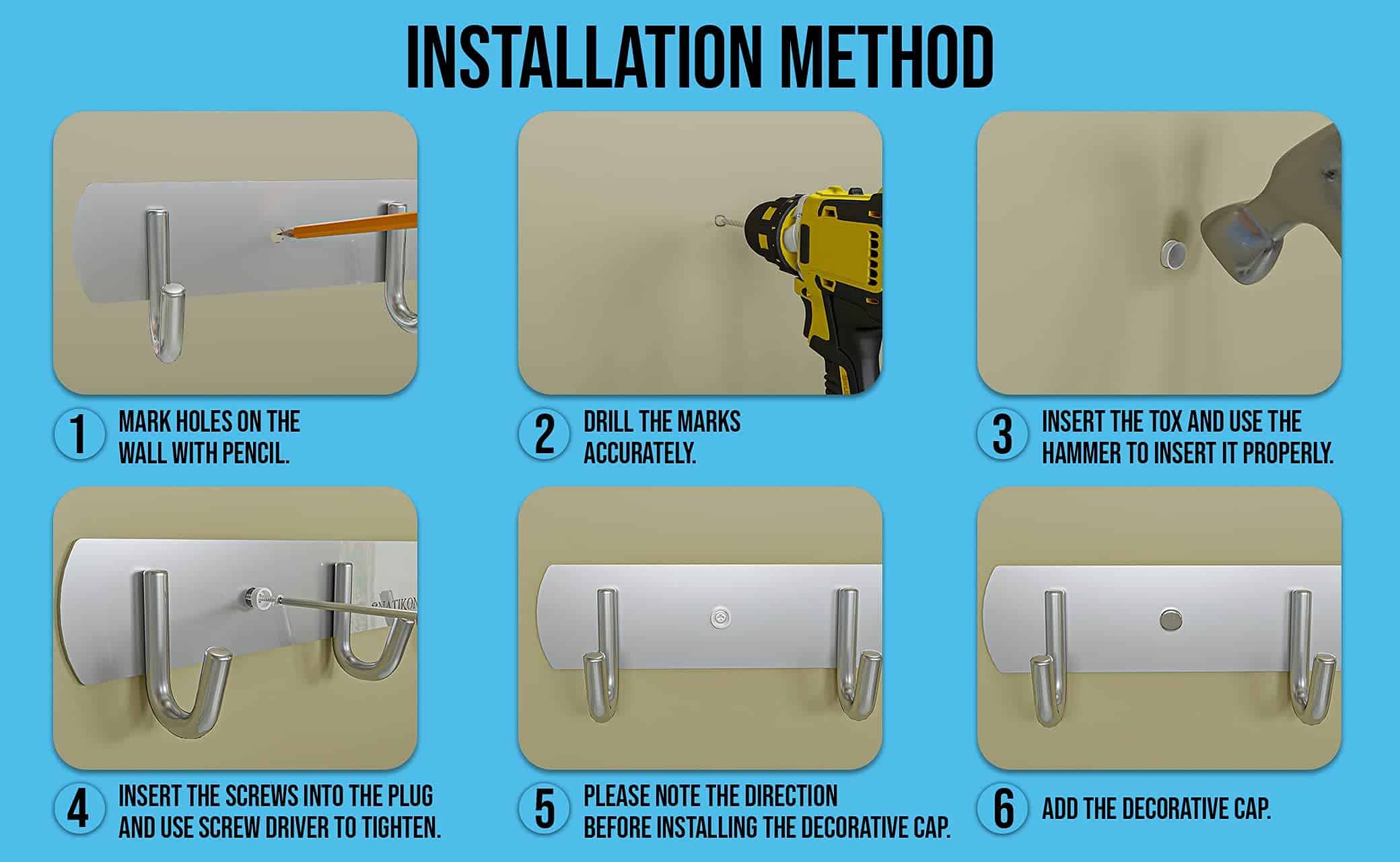 INSTALLATION METHOD

1 MARK HOLES ON THE WALL WITH PENCIL.

2 DRILL THE MARKS ACCURATELY.

3 INSERT THE TOX AND USE THE HAMMER TO INSERT IT PROPERLY.

MATIKON

4 INSERT THE SCREWS INTO THE PLUG AND USE SCREW DRIVER TO TIGHTEN.

5 PLEASE NOTE THE DIRECTION BEFORE INSTALLING THE DECORATIVE CAP.

6 ADD THE DECORATIVE CAP.