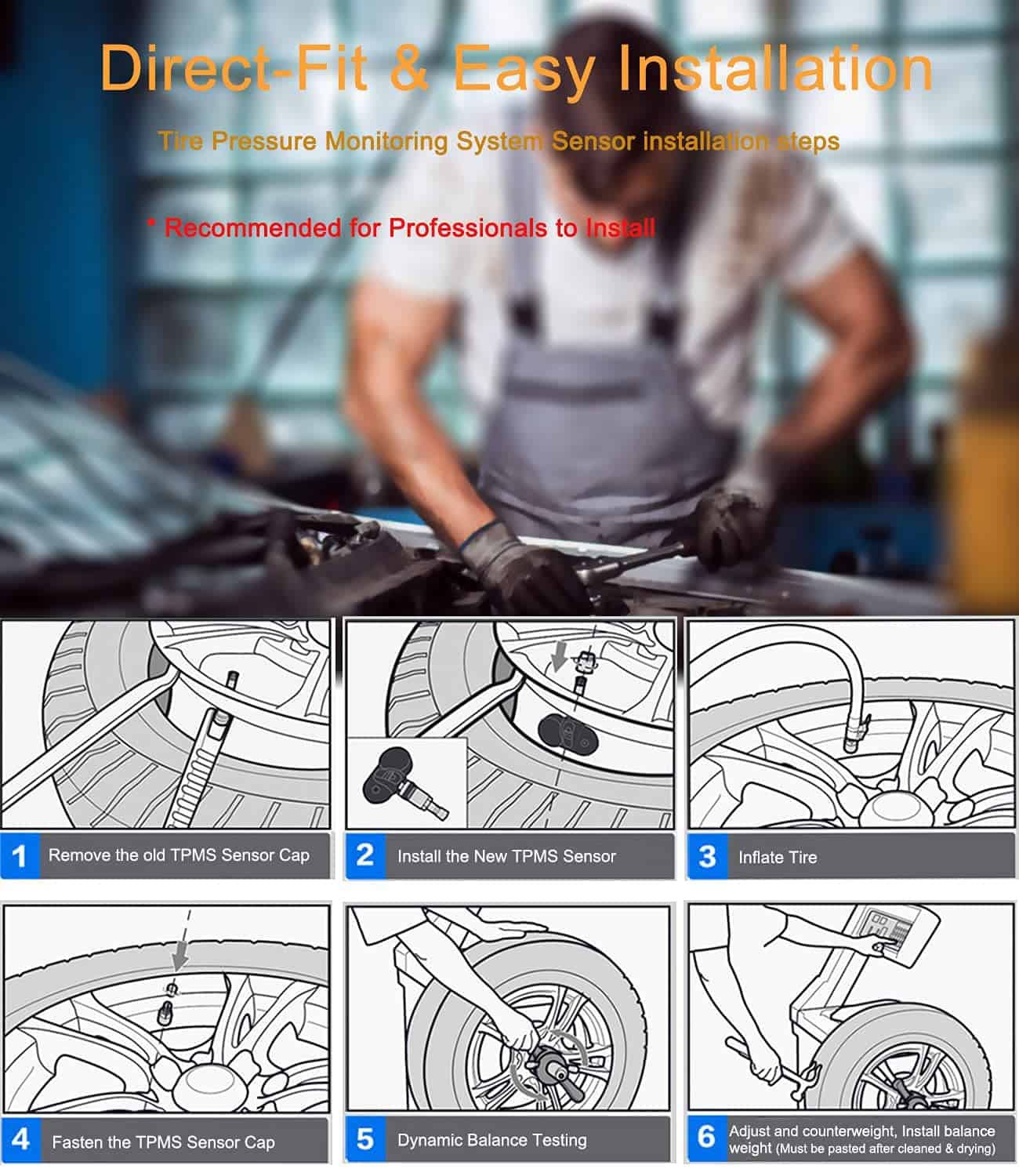 Direct-Fit & Easy Installation

Tire Pressure Monitoring System Sensor installation steps

* Recommended for Professionals to Install

1 Remove the old TPMS Sensor Cap

2 Install the New TPMS Sensor

3 Inflate Tire

4 Fasten the TPMS Sensor Cap

5 Dynamic Balance Testing

6 Adjust and counterweight, Install balance weight (Must be pasted after cleaned & drying)