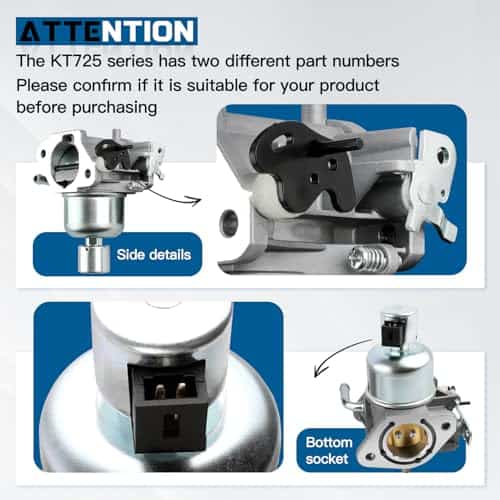 ATTENTION

The KT725 series has two different part numbers
Please confirm if it is suitable for your product before purchasing

Side details

Bottom socket