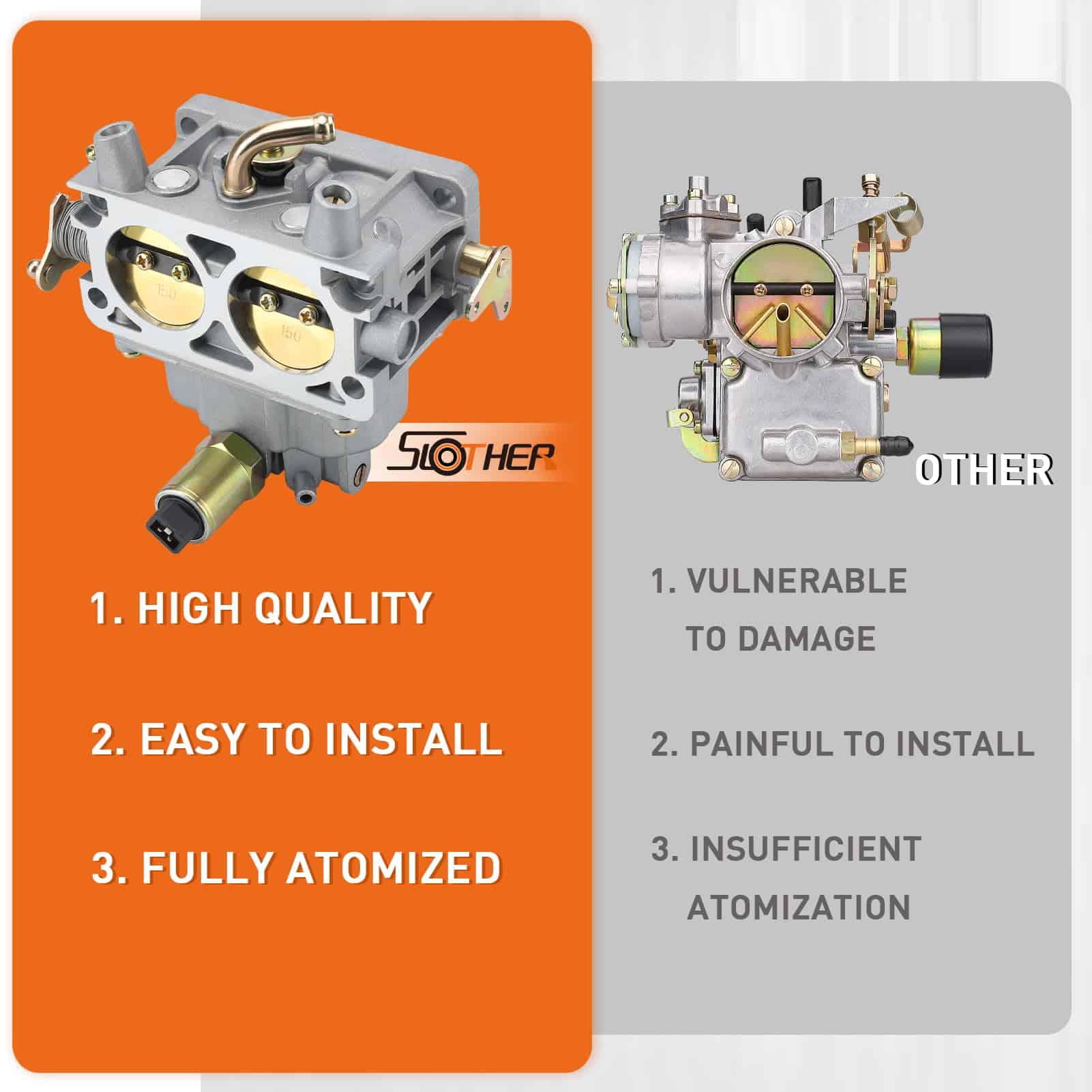 150

150

SLOTHER

1. HIGH QUALITY

2. EASY TO INSTALL

3. FULLY ATOMIZED

OTHER

1. VULNERABLE TO DAMAGE

2. PAINFUL TO INSTALL

3. INSUFFICIENT ATOMIZATION