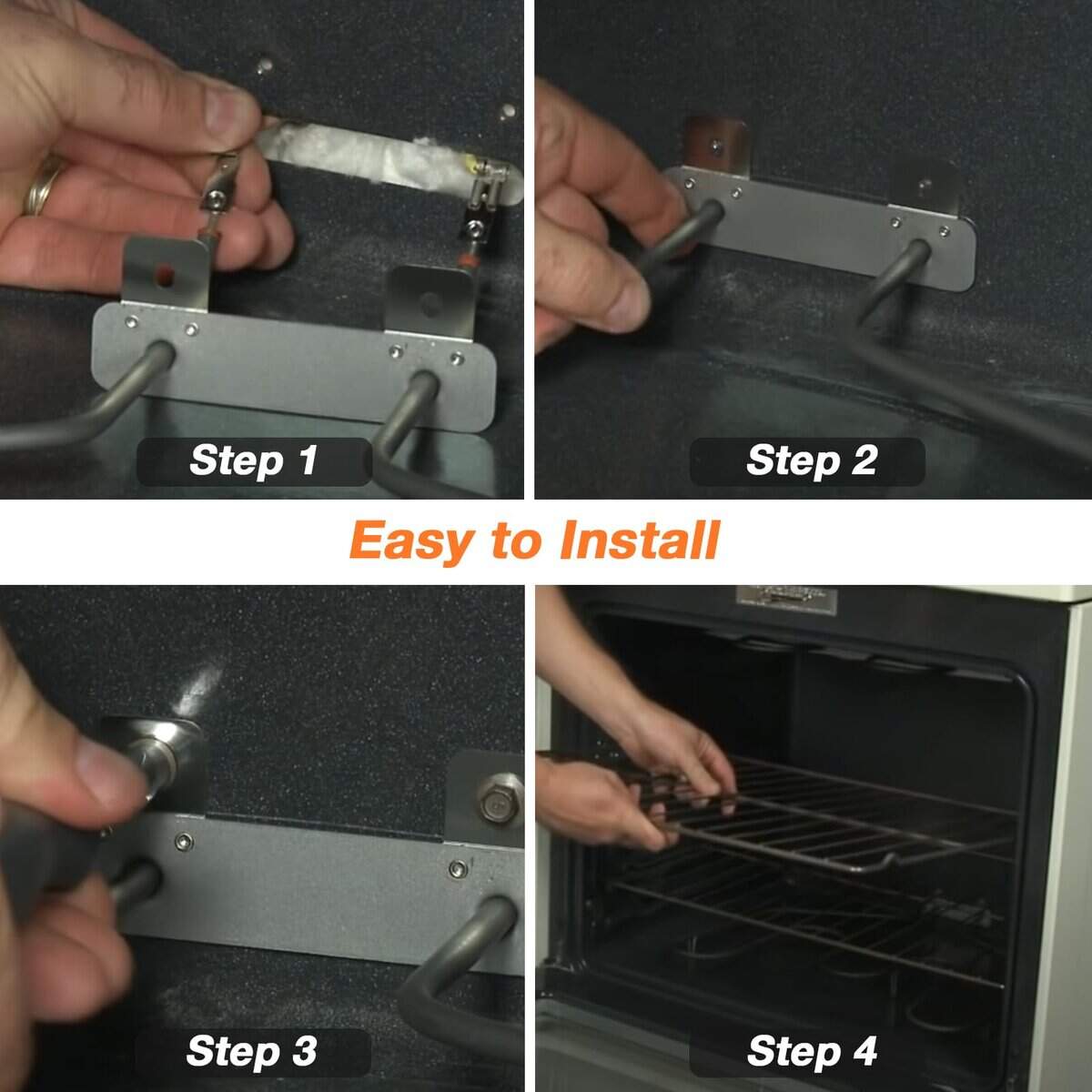 Step 1

Step 2

Easy to Install

Step 3

Step 4