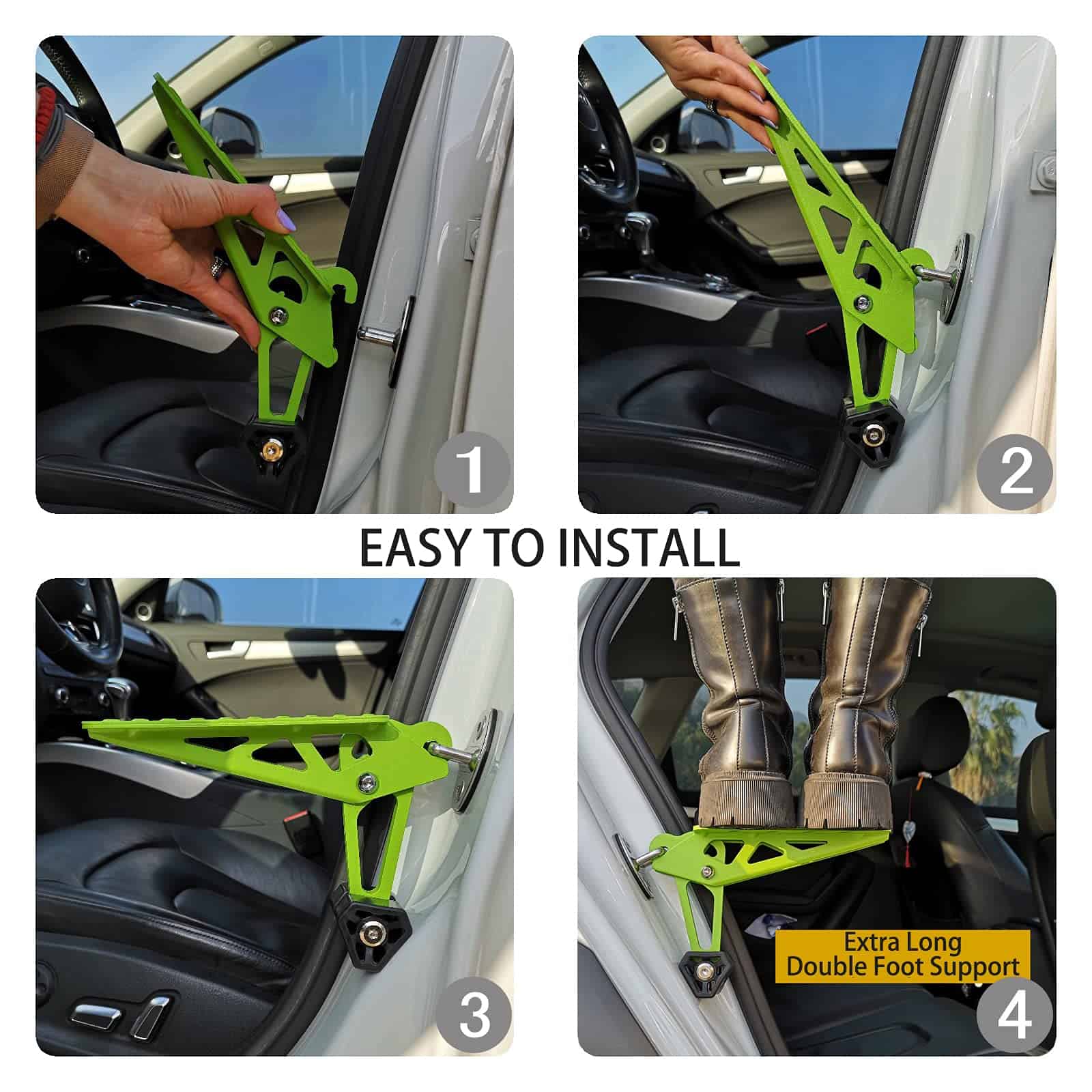 1

2

EASY TO INSTALL

3

Extra Long
Double Foot Support

4