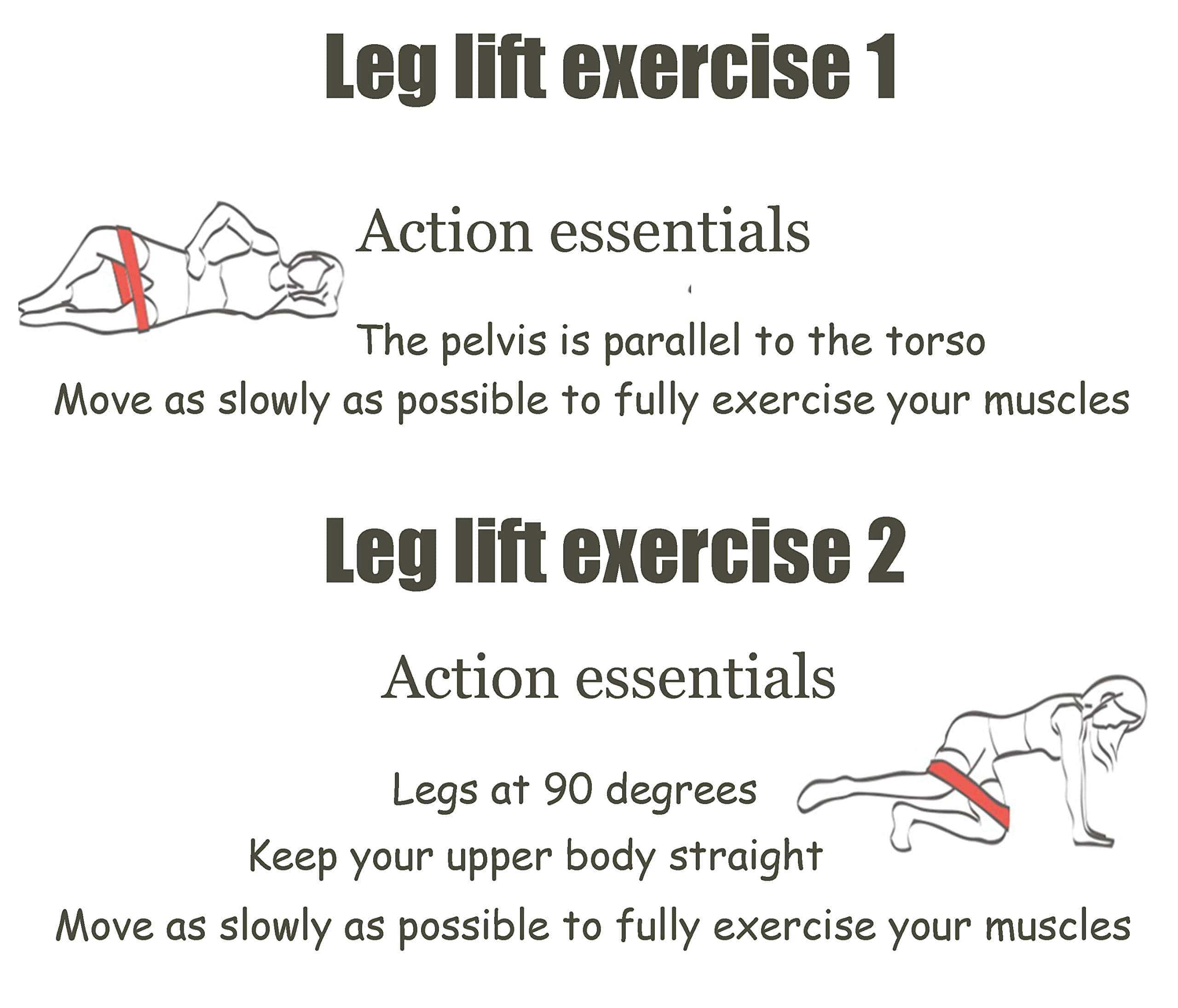 Leg lift exercise 1

Action essentials

The pelvis is parallel to the torso
Move as slowly as possible to fully exercise your muscles

Leg lift exercise 2

Action essentials

Legs at 90 degrees
Keep your upper body straight
Move as slowly as possible to fully exercise your muscles