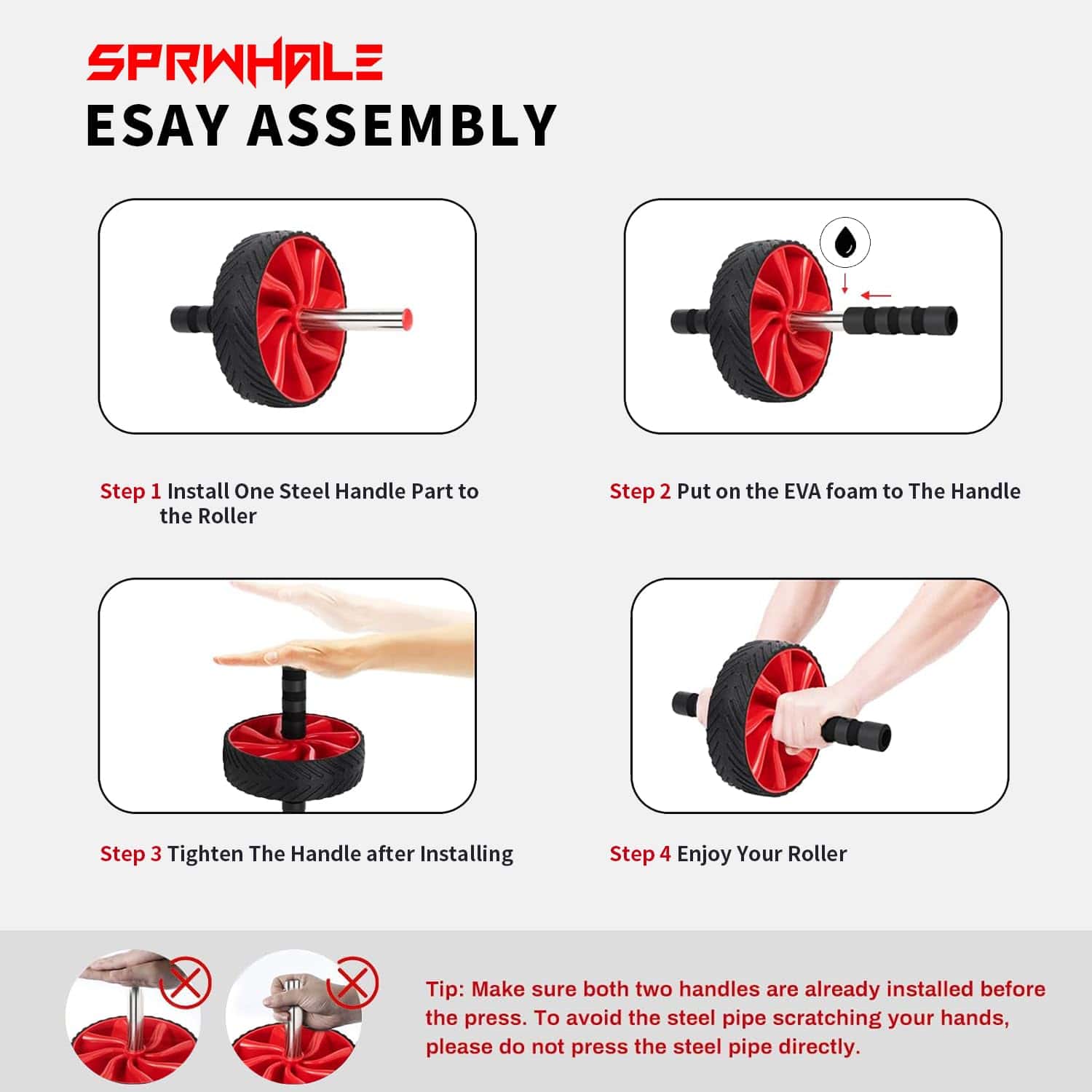 SPRWHALE
ESAY ASSEMBLY

Step 1 Install One Steel Handle Part to the Roller

Step 2 Put on the EVA foam to The Handle

Step 3 Tighten The Handle after Installing

Step 4 Enjoy Your Roller

Tip: Make sure both two handles are already installed before the press. To avoid the steel pipe scratching your hands, please do not press the steel pipe directly.