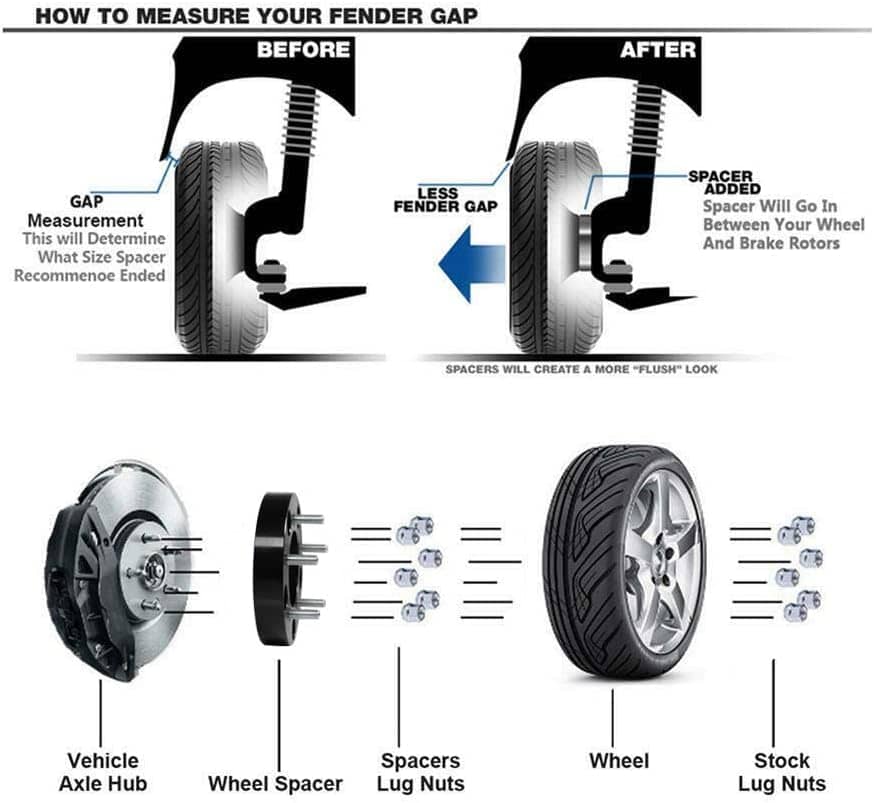 HOW TO MEASURE YOUR FENDER GAP

BEFORE

GAP Measurement
This will Determine What Size Spacer Recommenoe Ended

AFTER

LESS FENDER GAP

SPACER ADDED
Spacer Will Go In Between Your Wheel And Brake Rotors

SPACERS WILL CREATE A MORE "FLUSH" LOOK

Vehicle Axle Hub

Wheel Spacer

Spacers Lug Nuts

Wheel

Stock Lug Nuts