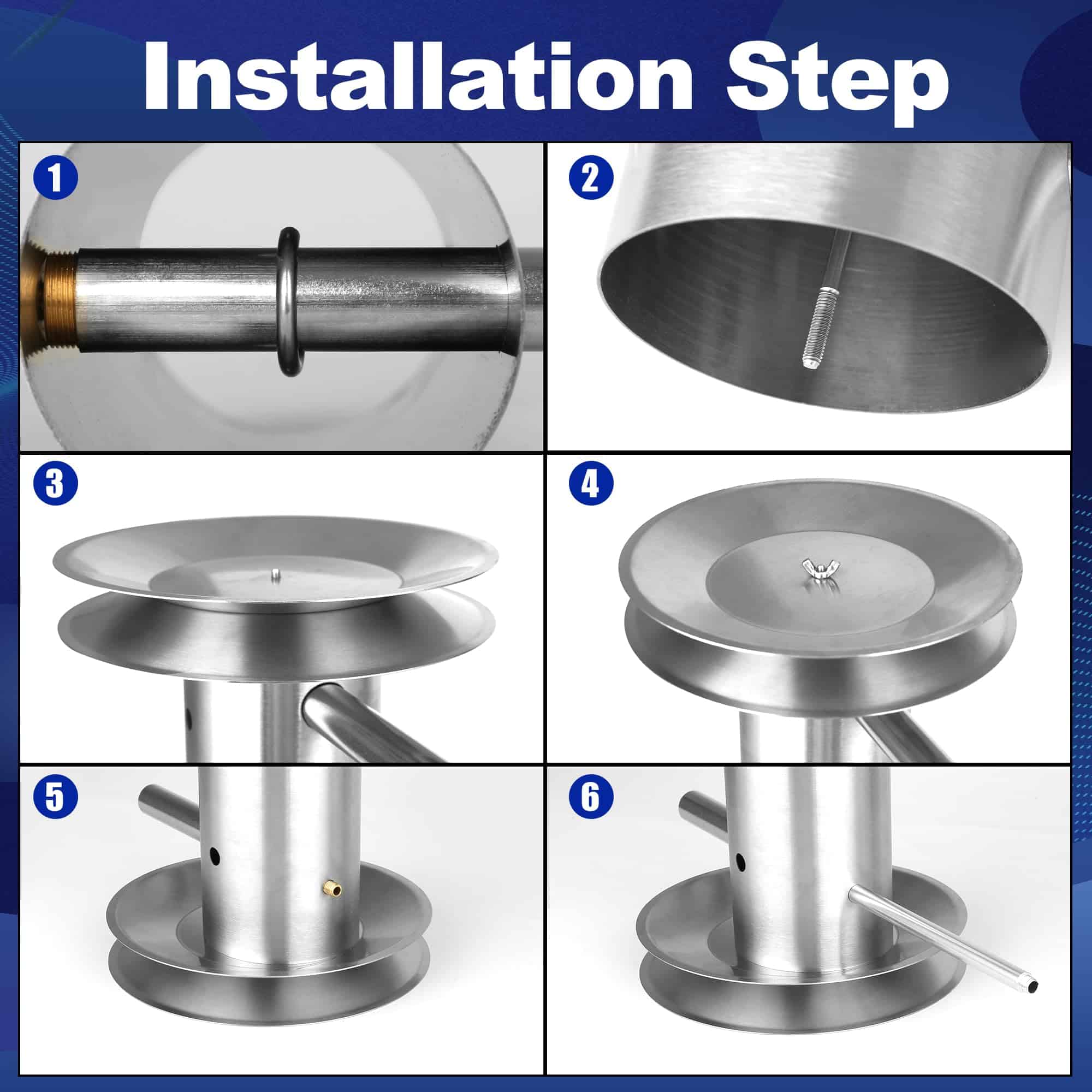 Installation Step

1

2

3

4

5

6