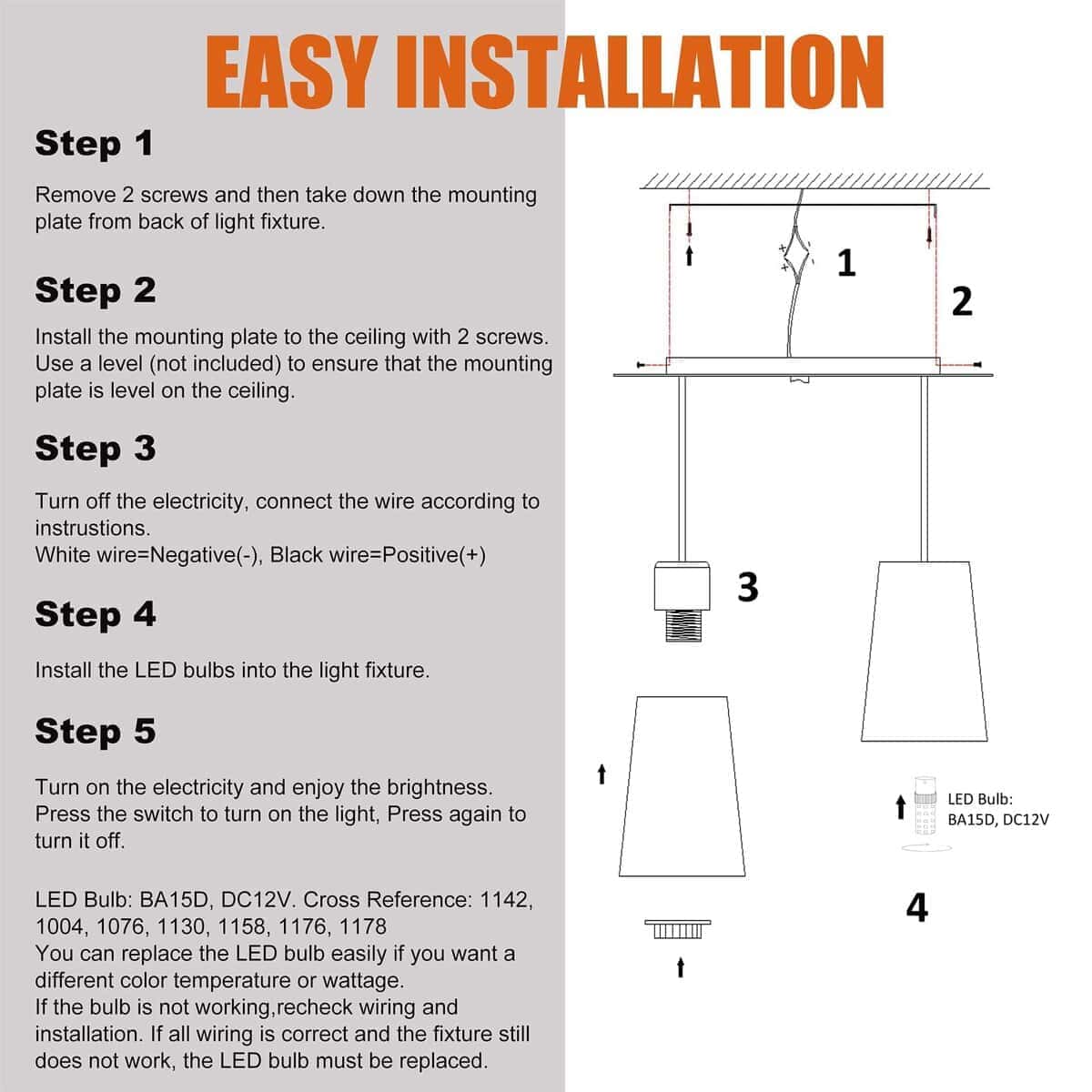 EASY INSTALLATION

Step 1

Remove 2 screws and then take down the mounting plate from back of light fixture.

Step 2

Install the mounting plate to the ceiling with 2 screws. Use a level (not included) to ensure that the mounting plate is level on the ceiling.

Step 3

Turn off the electricity, connect the wire according to instrustions.
White wire=Negative(-), Black wire=Positive(+)

Step 4

Install the LED bulbs into the light fixture.

Step 5

Turn on the electricity and enjoy the brightness. Press the switch to turn on the light, Press again to turn it off.

LED Bulb: BA15D, DC12V. Cross Reference: 1142, 1004, 1076, 1130, 1158, 1176, 1178
You can replace the LED bulb easily if you want a different color temperature or wattage.
If the bulb is not working,recheck wiring and installation. If all wiring is correct and the fixture still does not work, the LED bulb must be replaced.

1

2

3

LED Bulb:
BA15D, DC12V

4