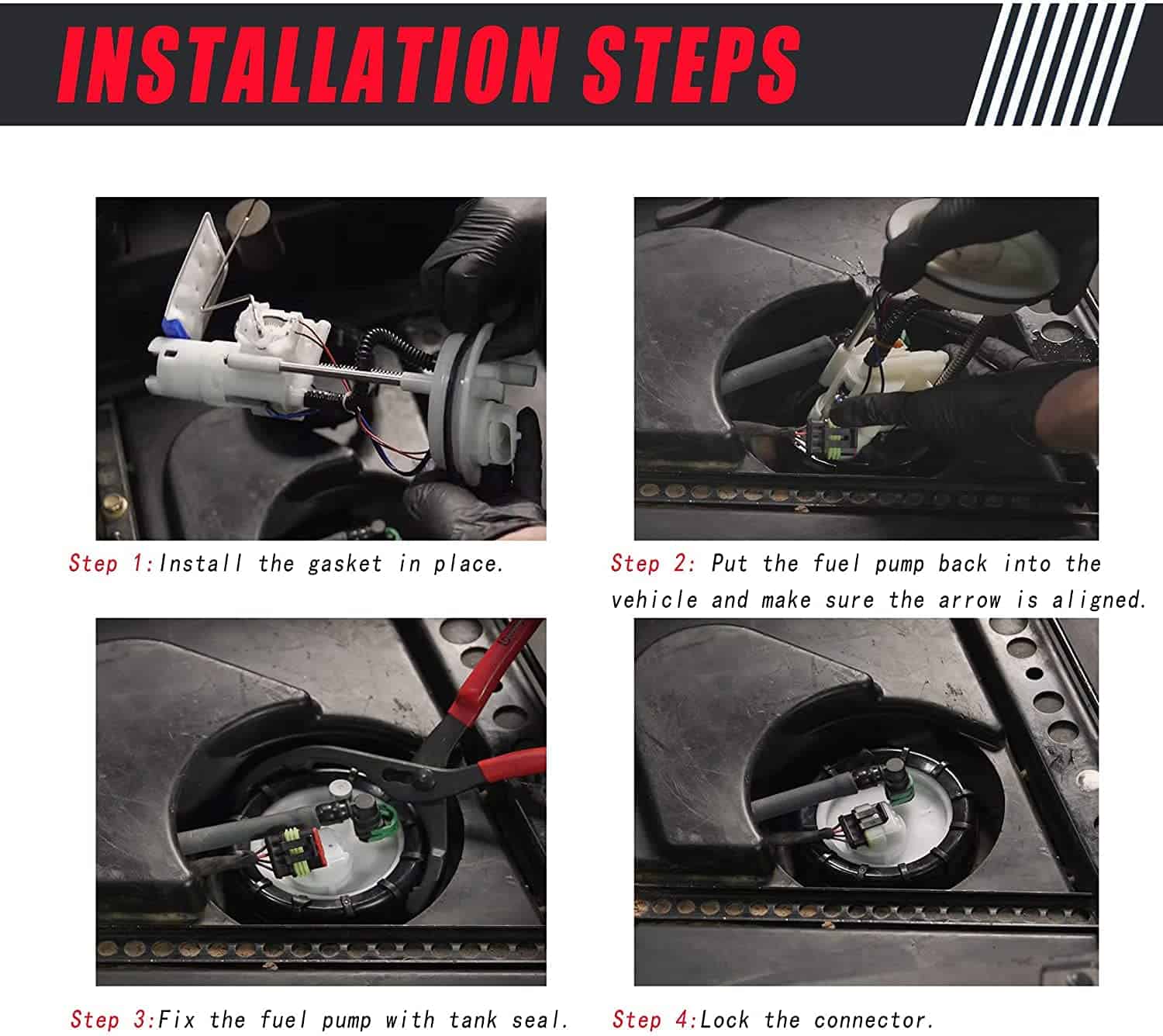 INSTALLATION STEPS

Step 1:Install the gasket in place.

Step 2: Put the fuel pump back into the vehicle and make sure the arrow is aligned.

Step 3:Fix the fuel pump with tank seal.

Step 4:Lock the connector.