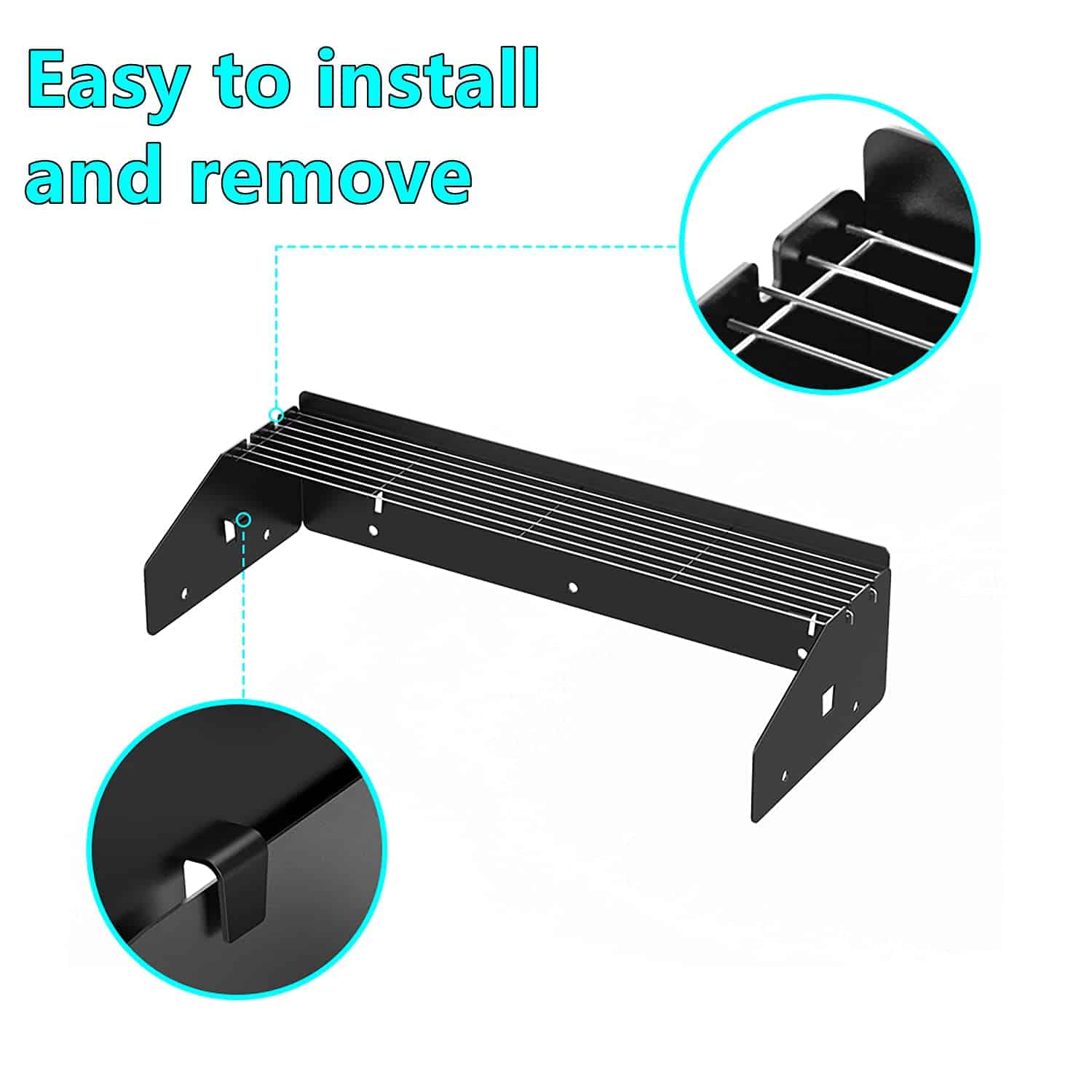 Easy to install and remove