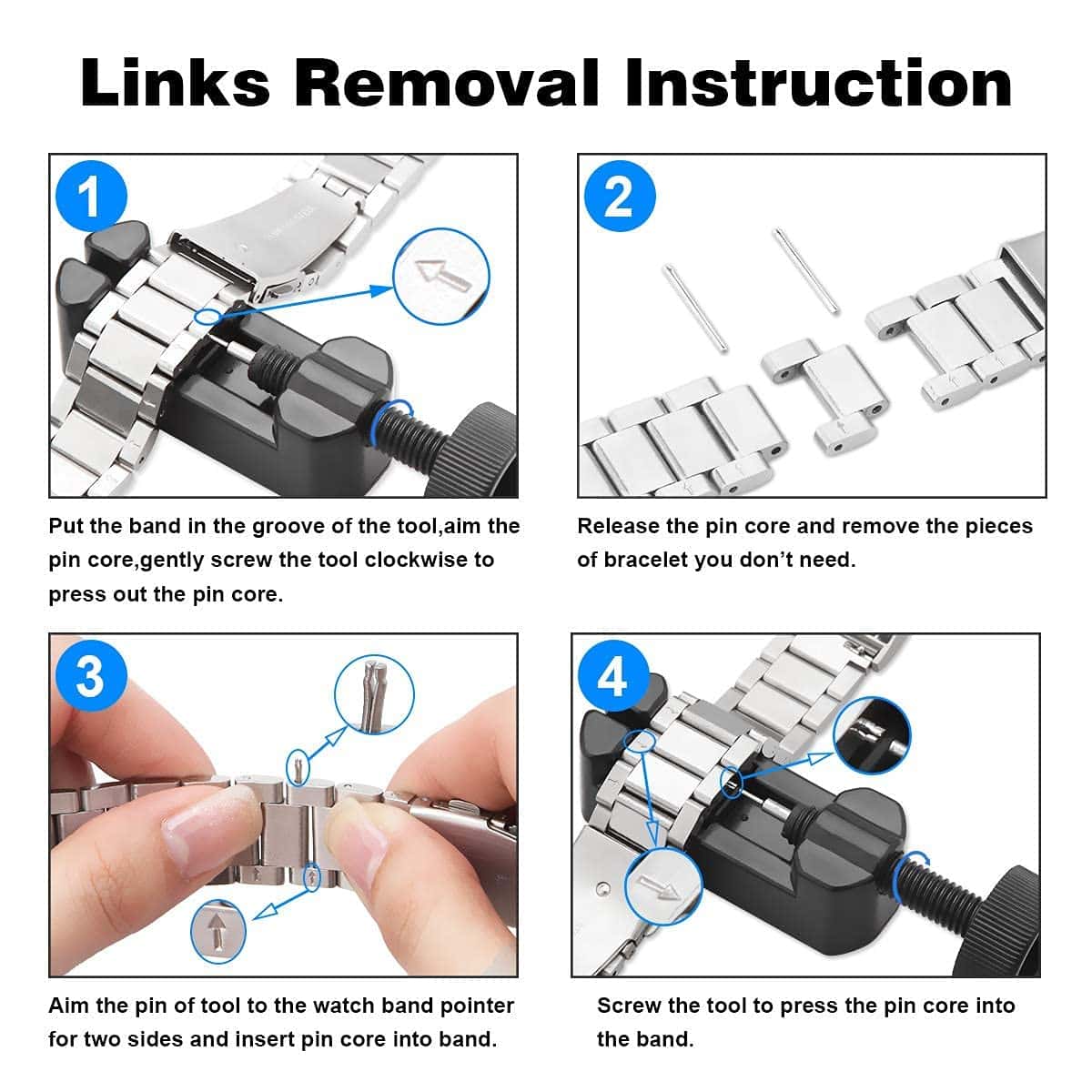 Links Removal Instruction

1

Put the band in the groove of the tool,aim the pin core,gently screw the tool clockwise to press out the pin core.

2

Release the pin core and remove the pieces of bracelet you don't need.

3

Aim the pin of tool to the watch band pointer for two sides and insert pin core into band.

4

Screw the tool to press the pin core into the band.