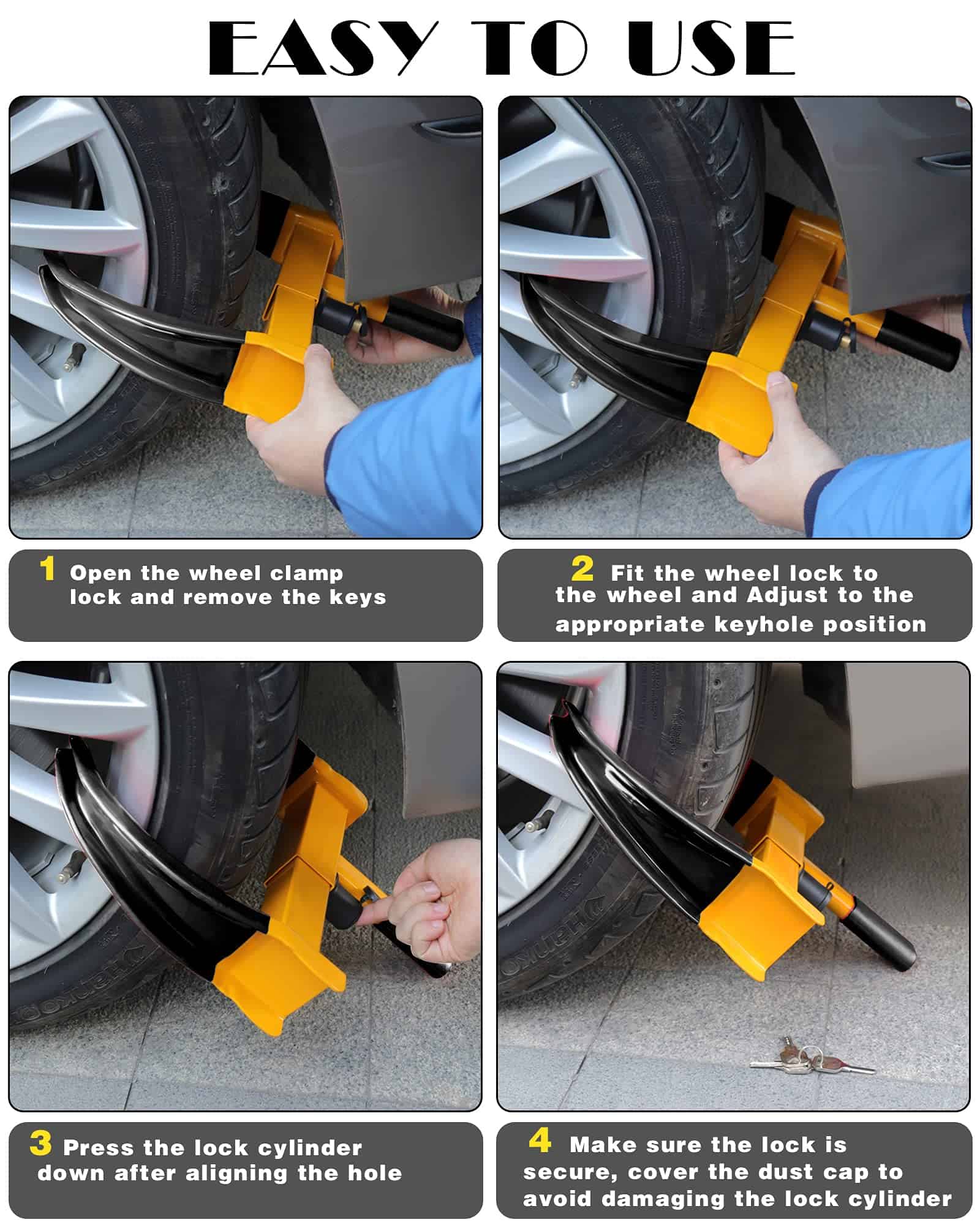 EASY TO USE

1 Open the wheel clamp lock and remove the keys

2 Fit the wheel lock to the wheel and Adjust to the appropriate keyhole position

3 Press the lock cylinder down after aligning the hole

4 Make sure the lock is secure, cover the dust cap to avoid damaging the lock cylinder