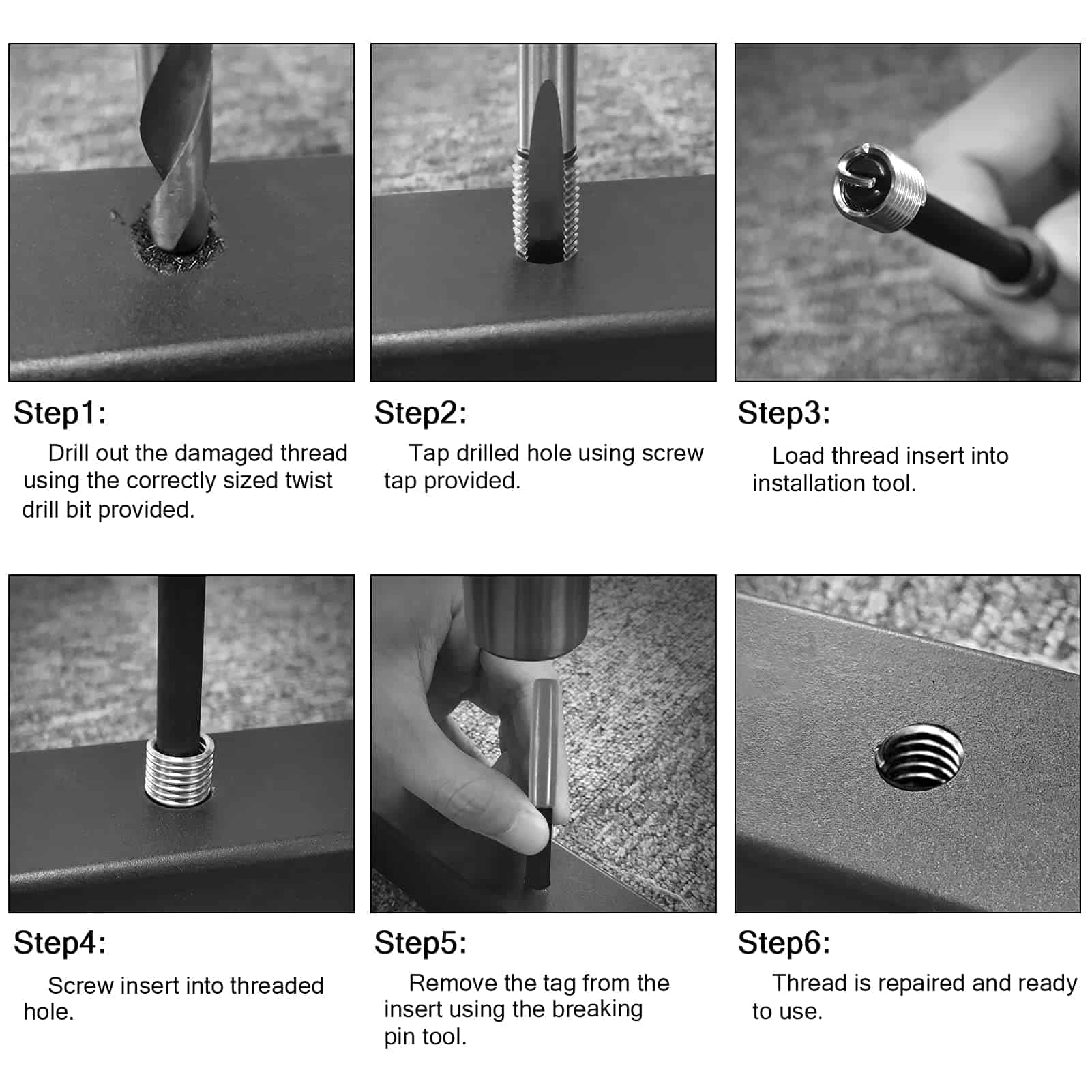 Step1:

Drill out the damaged thread using the correctly sized twist drill bit provided.

Step2:

Tap drilled hole using screw tap provided.

Step3:

Load thread insert into installation tool.

Step4:

Screw insert into threaded hole.

Step5:

Remove the tag from the insert using the breaking pin tool.

Step6:

Thread is repaired and ready to use.