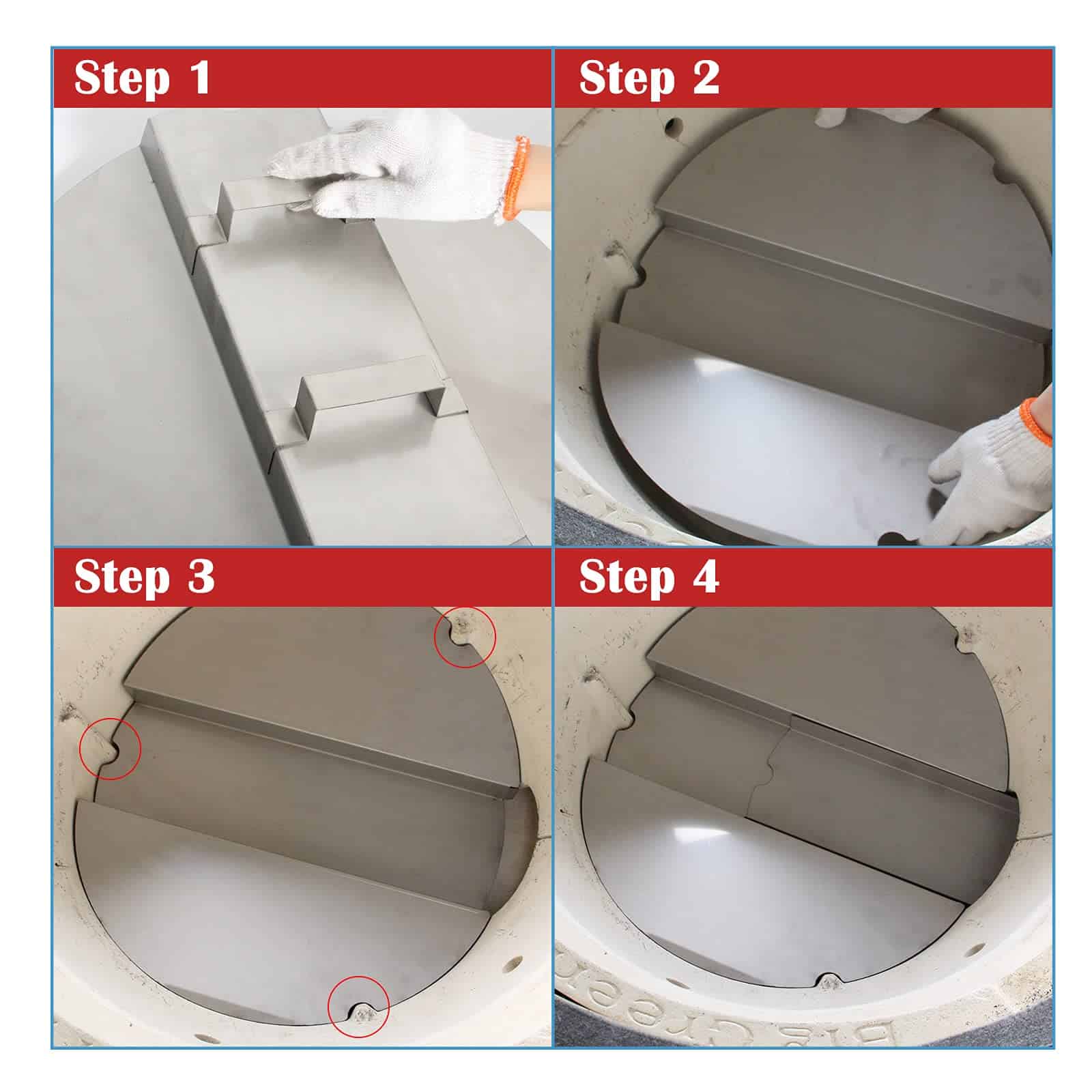 Step 1

Step 2

Step 3

Step 4

Big Green