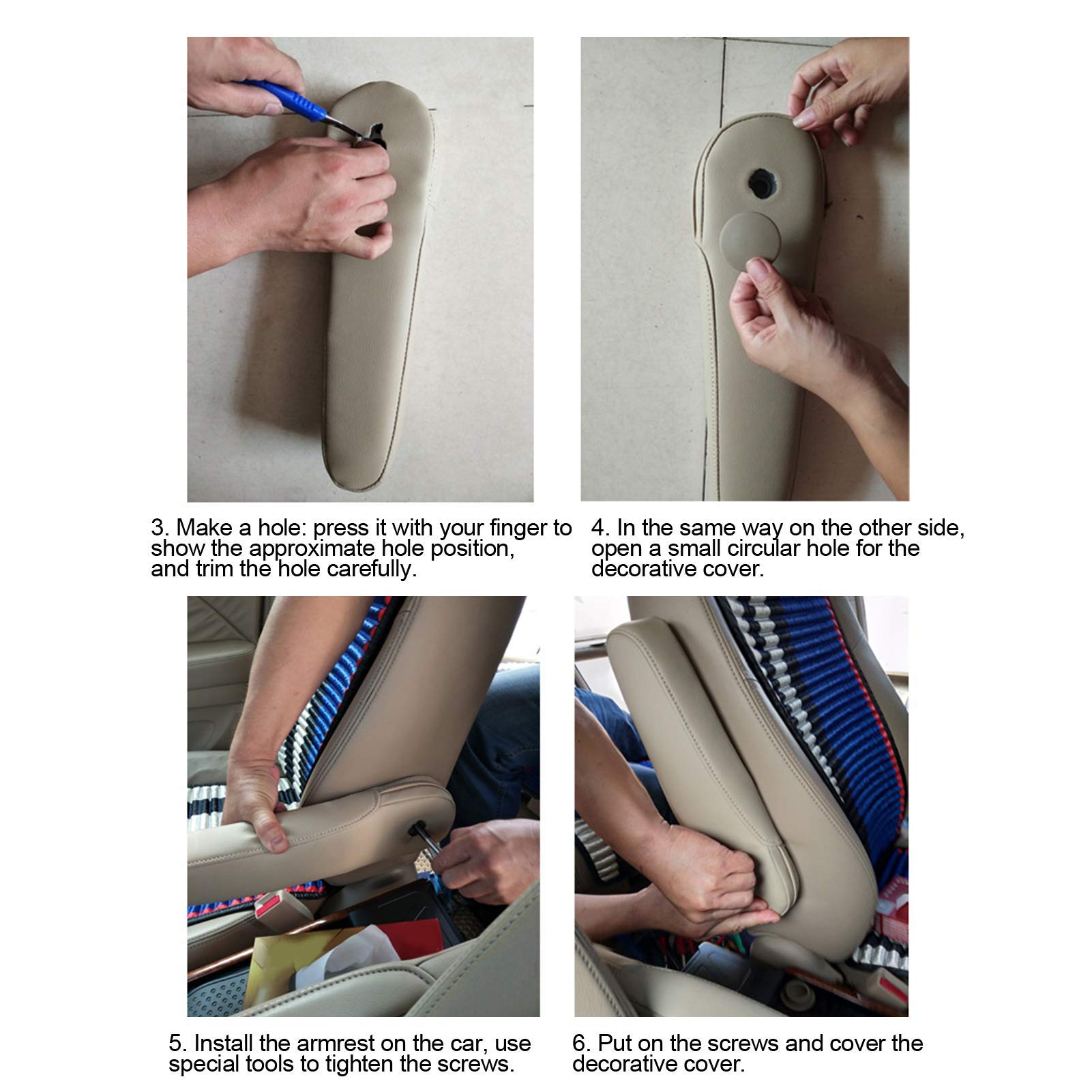 3. Make a hole: press it with your finger to show the approximate hole position, and trim the hole carefully.

4. In the same way on the other side, open a small circular hole for the decorative cover.

5. Install the armrest on the car, use special tools to tighten the screws.

6. Put on the screws and cover the decorative cover.