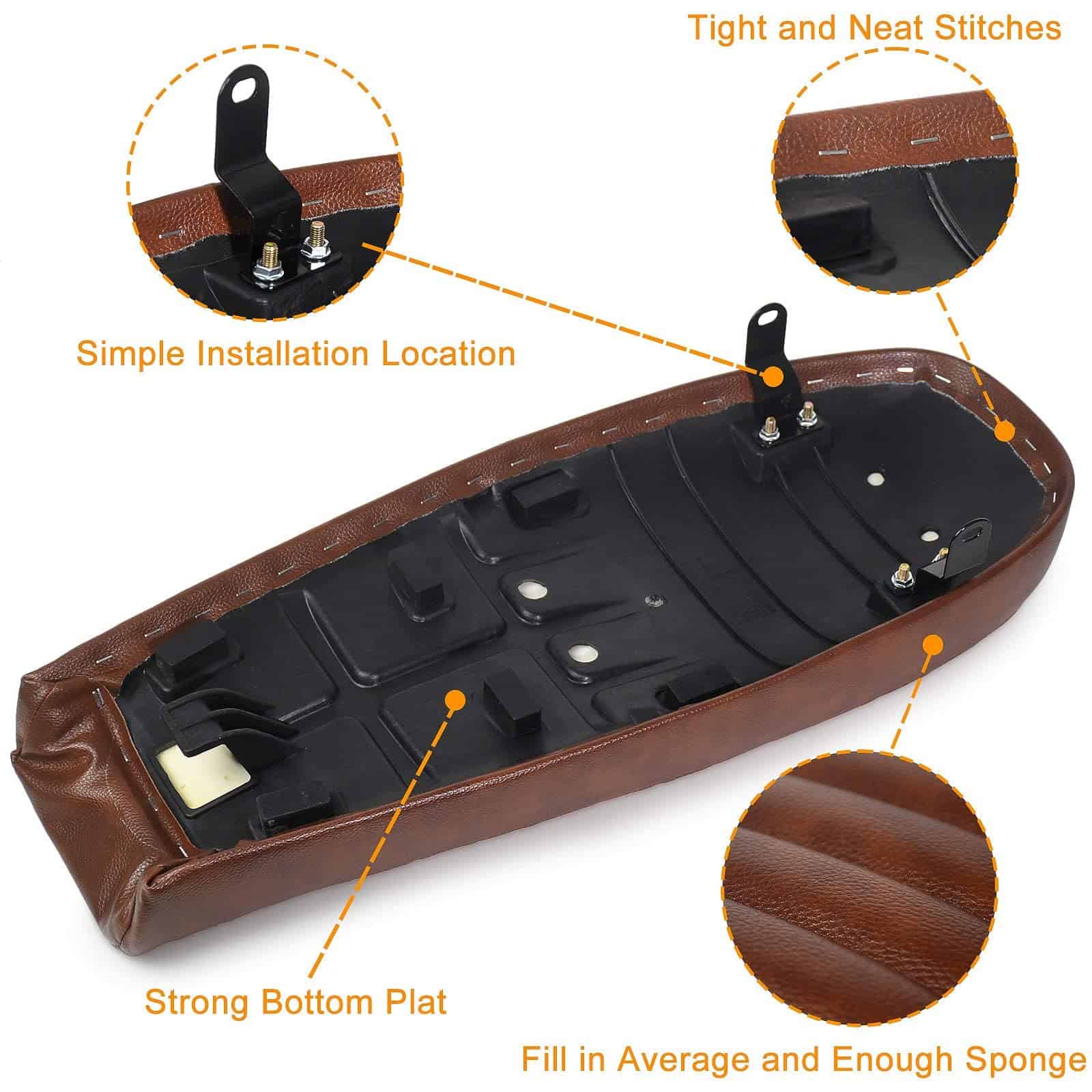 Tight and Neat Stitches

Simple Installation Location

Strong Bottom Plat

Fill in Average and Enough Sponge