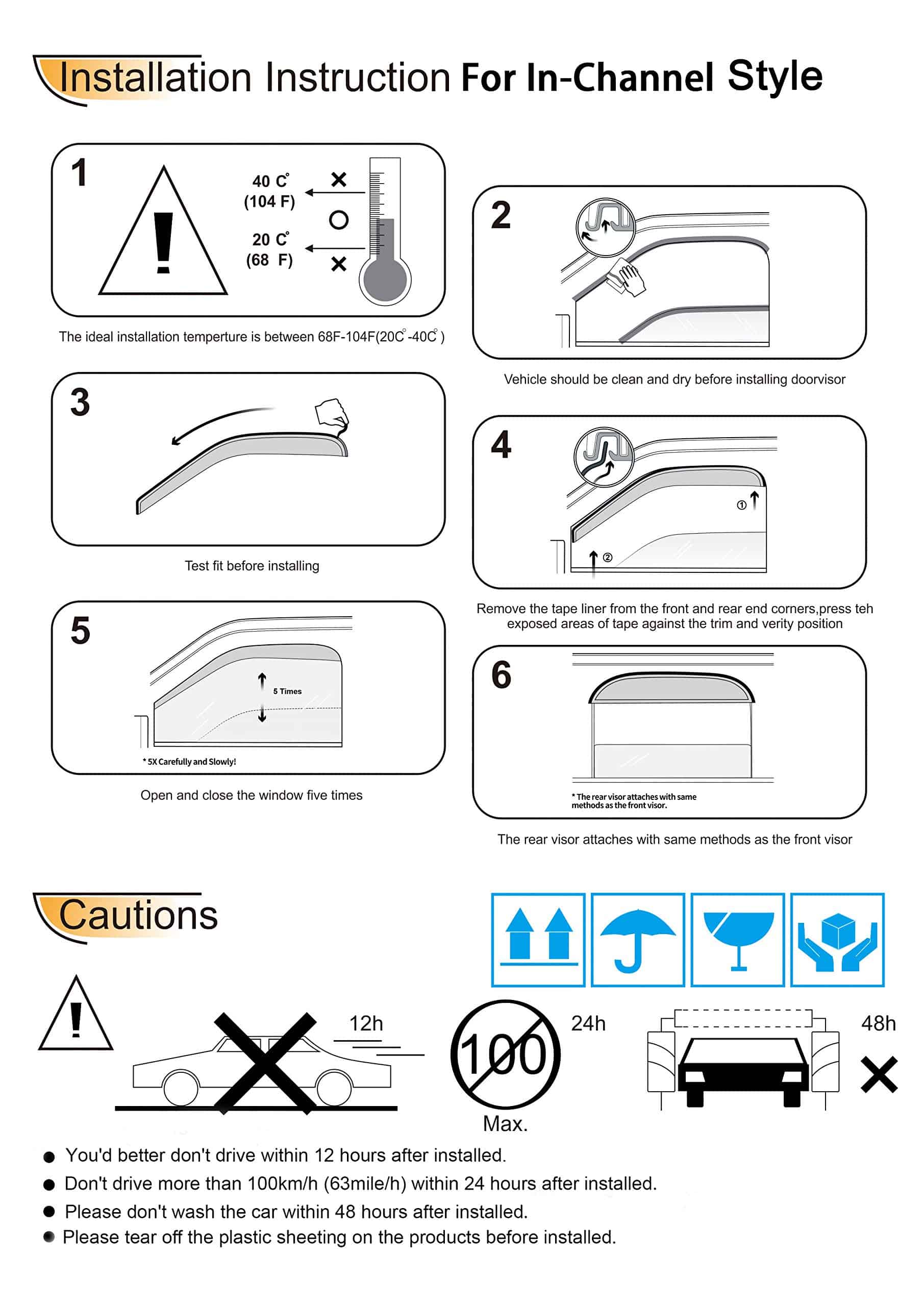 Installation Instruction For In-Channel Style

1

40 C°
(104 F)

20 C°
(68 F)

The ideal installation temperture is between 68F-104F(20C°-40C°)

2

Vehicle should be clean and dry before installing doorvisor

3

Test fit before installing

4

①
②

Remove the tape liner from the front and rear end corners,press teh exposed areas of tape against the trim and verity position

5

5 Times

* 5X Carefully and Slowly!

Open and close the window five times

6

* The rear visor attaches with same methods as the front visor.

The rear visor attaches with same methods as the front visor

Cautions

12h

100

Max.

24h

48h

● You'd better don't drive within 12 hours after installed.
● Don't drive more than 100km/h (63mile/h) within 24 hours after installed.
● Please don't wash the car within 48 hours after installed.
● Please tear off the plastic sheeting on the products before installed.