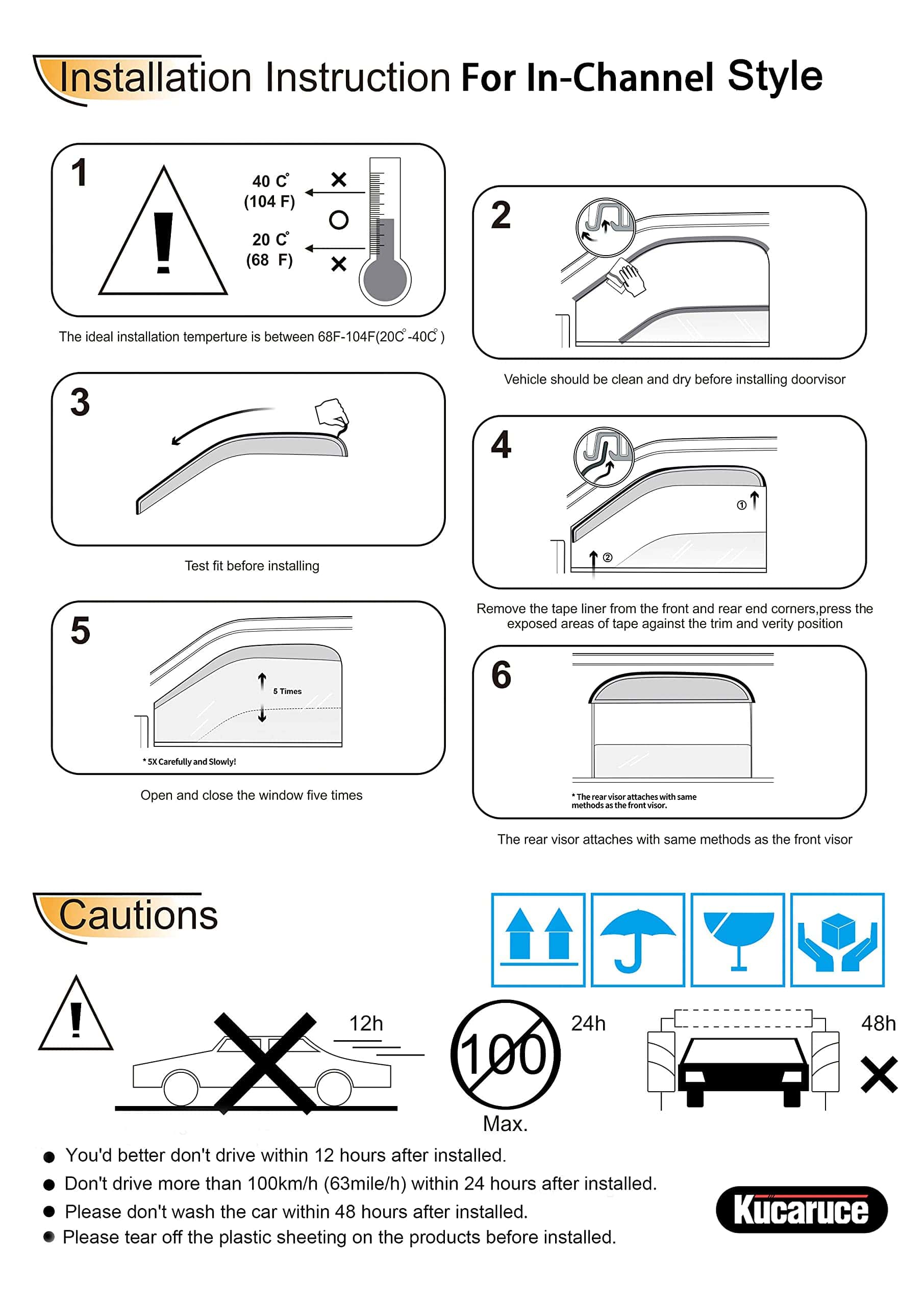 Installation Instruction For In-Channel Style

1

40 C°
(104 F)

20 C°
(68 F)

The ideal installation temperture is between 68F-104F(20C°-40C°)

2

Vehicle should be clean and dry before installing doorvisor

3

Test fit before installing

4

①

②

Remove the tape liner from the front and rear end corners,press the exposed areas of tape against the trim and verity position

5

5 Times

* 5X Carefully and Slowly!

Open and close the window five times

6

* The rear visor attaches with same methods as the front visor.

The rear visor attaches with same methods as the front visor

Cautions

12h

100

Max.

24h

48h

● You'd better don't drive within 12 hours after installed.
● Don't drive more than 100km/h (63mile/h) within 24 hours after installed.
● Please don't wash the car within 48 hours after installed.
● Please tear off the plastic sheeting on the products before installed.

Kucaruce