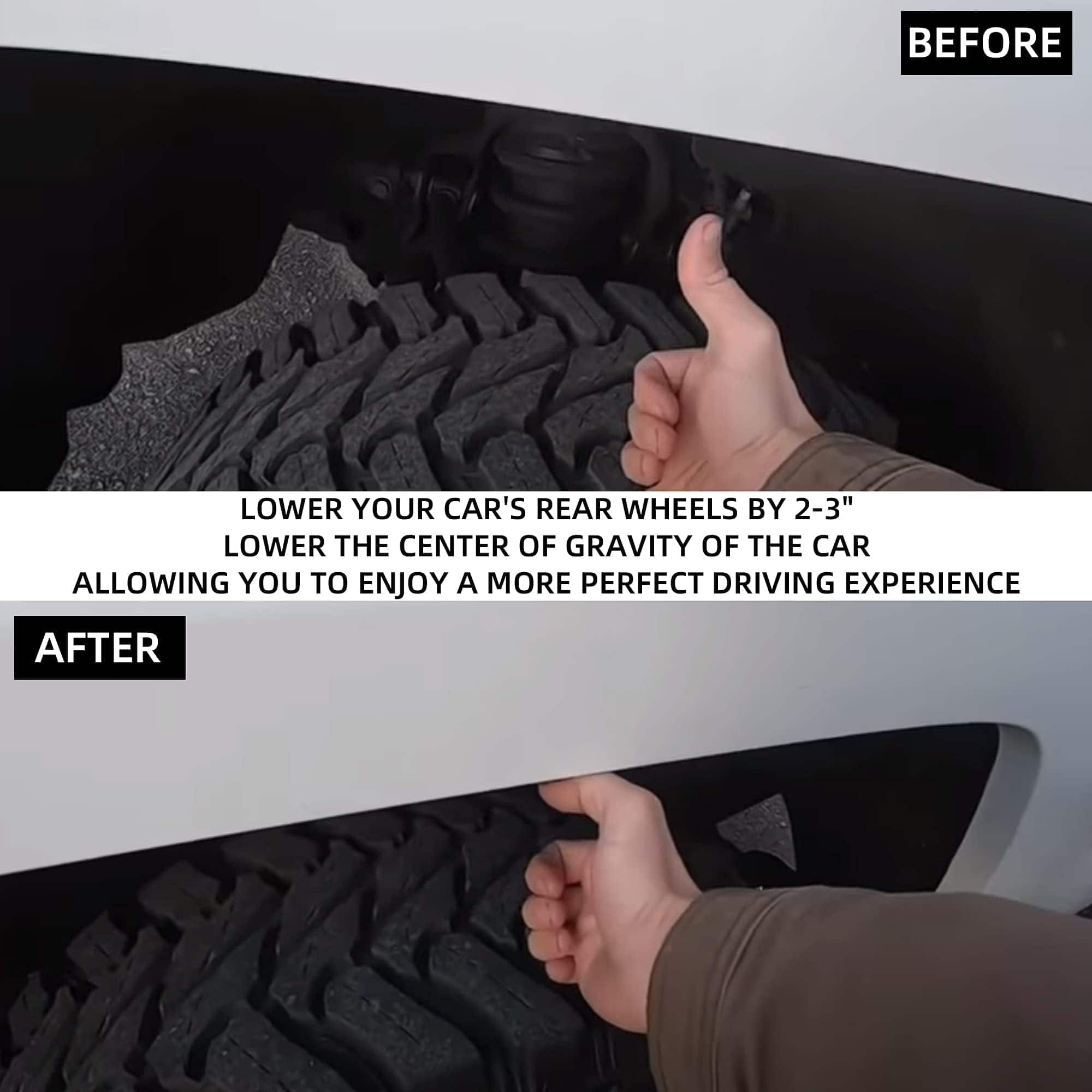 BEFORE

LOWER YOUR CAR'S REAR WHEELS BY 2-3"
LOWER THE CENTER OF GRAVITY OF THE CAR
ALLOWING YOU TO ENJOY A MORE PERFECT DRIVING EXPERIENCE

AFTER