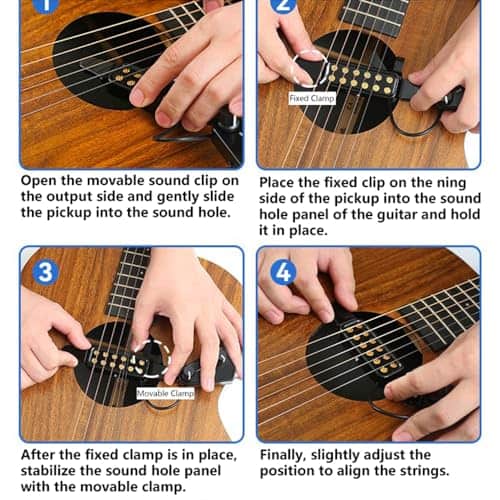 1

Open the movable sound clip on the output side and gently slide the pickup into the sound hole.

2

Fixed Clamp

Place the fixed clip on the ning side of the pickup into the sound hole panel of the guitar and hold it in place.

3

Movable Clamp

After the fixed clamp is in place, stabilize the sound hole panel with the movable clamp.

4

Finally, slightly adjust the position to align the strings.