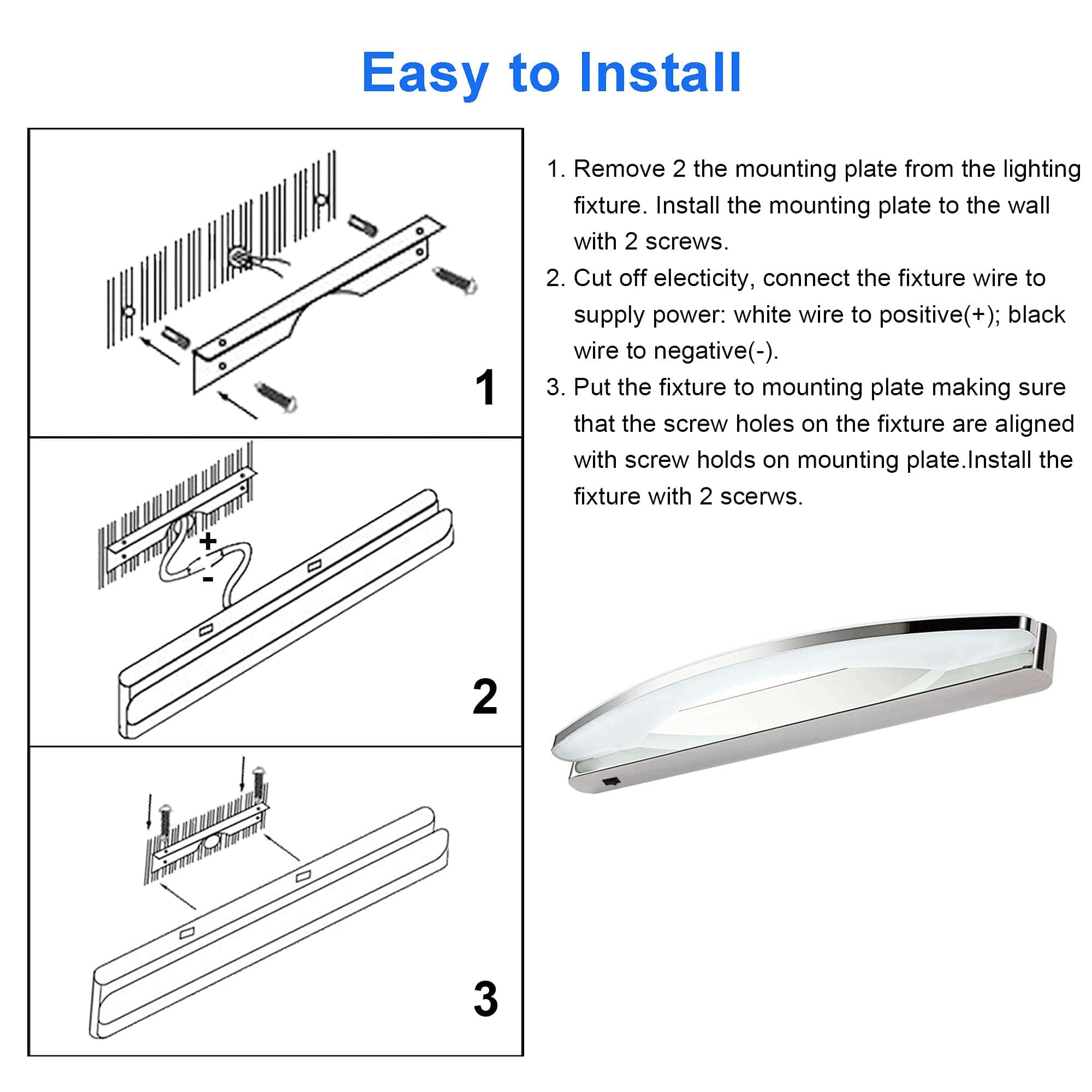 Easy to Install

1

+

-

2

3

1. Remove 2 the mounting plate from the lighting fixture. Install the mounting plate to the wall with 2 screws.

2. Cut off electicity, connect the fixture wire to supply power: white wire to positive(+); black wire to negative(-).

3. Put the fixture to mounting plate making sure that the screw holes on the fixture are aligned with screw holds on mounting plate.Install the fixture with 2 scerws.