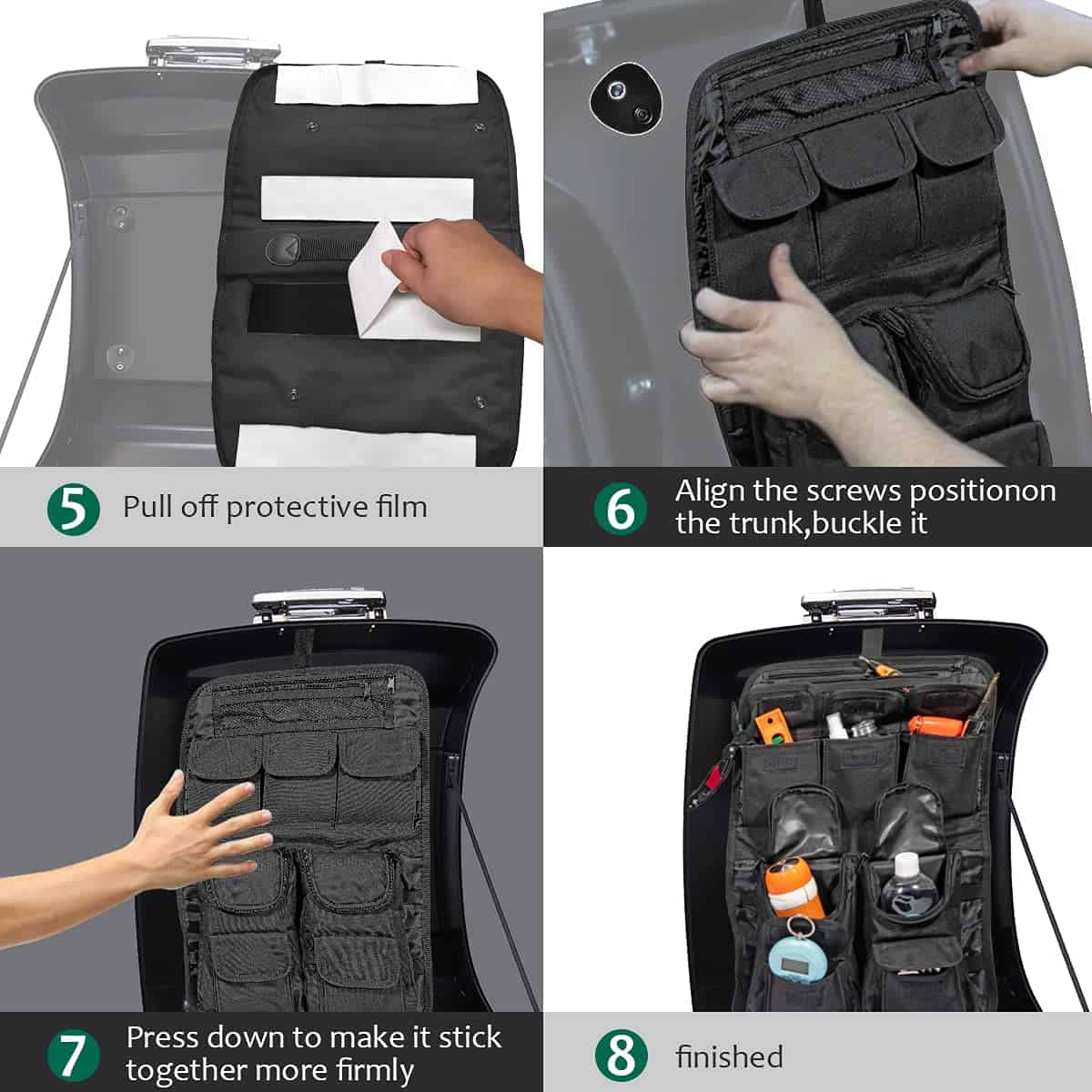 5 Pull off protective film

6 Align the screws positionon the trunk,buckle it

7 Press down to make it stick together more firmly

8 finished