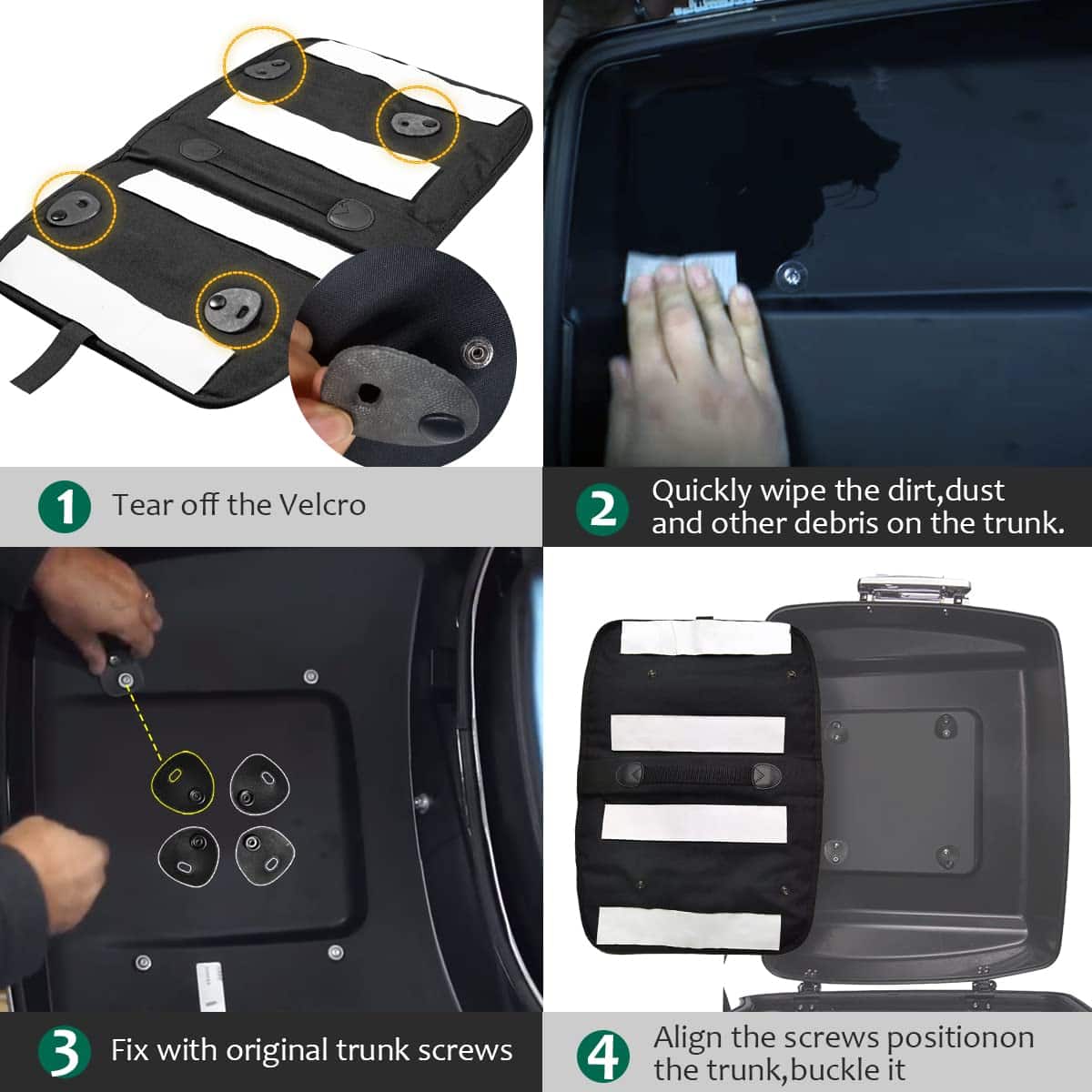 1 Tear off the Velcro

2 Quickly wipe the dirt,dust and other debris on the trunk.

3 Fix with original trunk screws

4 Align the screws positionon the trunk,buckle it