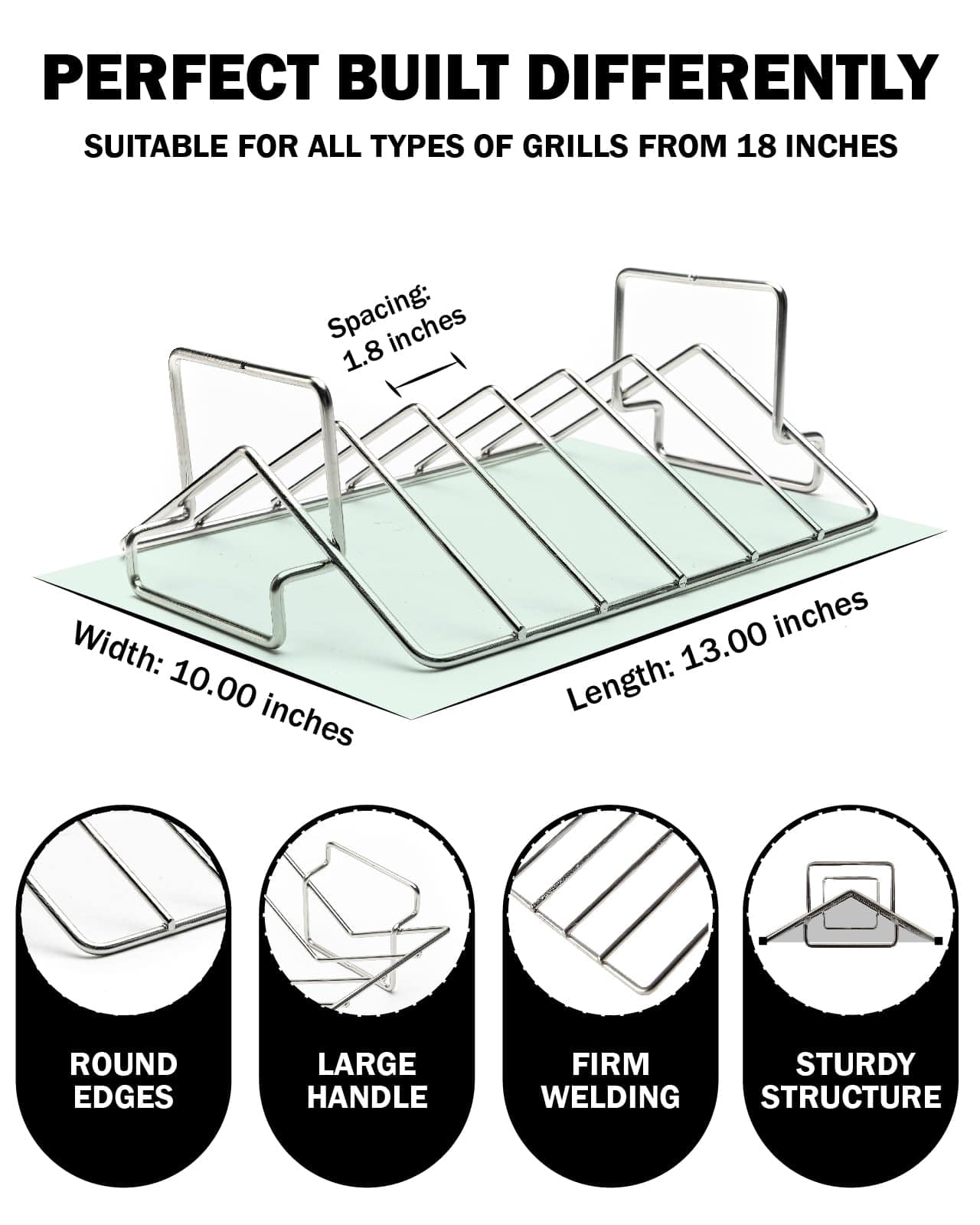 PERFECT BUILT DIFFERENTLY

SUITABLE FOR ALL TYPES OF GRILLS FROM 18 INCHES

Spacing: 1.8 inches

Width: 10.00 inches

Length: 13.00 inches

ROUND EDGES

LARGE HANDLE

FIRM WELDING

STURDY STRUCTURE