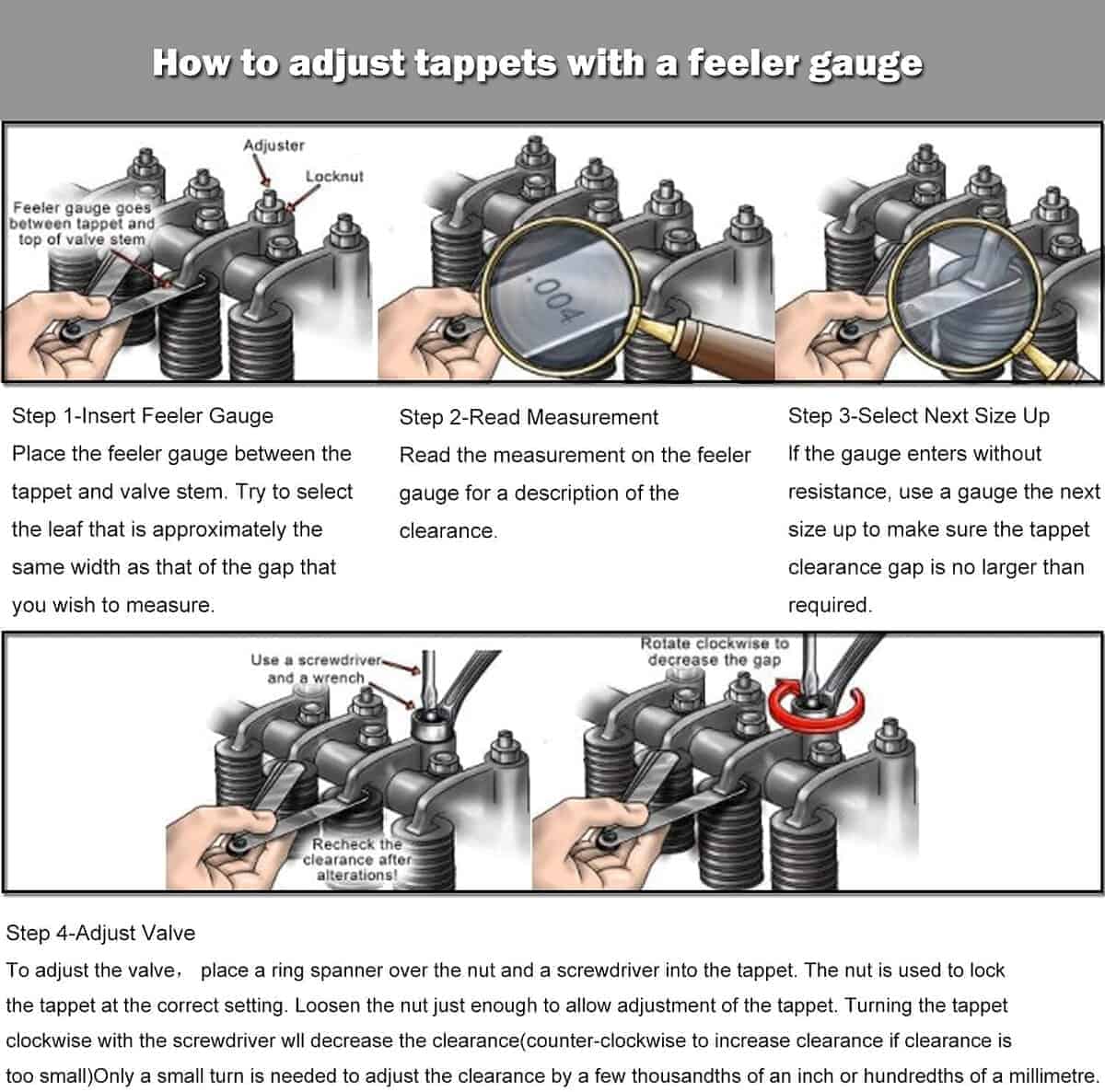 How to adjust tappets with a feeler gauge

Adjuster

Locknut

Feeler gauge goes between tappet and top of valve stem

.004

Step 1-Insert Feeler Gauge

Place the feeler gauge between the tappet and valve stem. Try to select the leaf that is approximately the same width as that of the gap that you wish to measure.

Step 2-Read Measurement

Read the measurement on the feeler gauge for a description of the clearance.

Step 3-Select Next Size Up

If the gauge enters without resistance, use a gauge the next size up to make sure the tappet clearance gap is no larger than required.

Use a screwdriver and a wrench

Recheck the clearance after alterations!

Rotate clockwise to decrease the gap

Step 4-Adjust Valve

To adjust the valve， place a ring spanner over the nut and a screwdriver into the tappet. The nut is used to lock the tappet at the correct setting. Loosen the nut just enough to allow adjustment of the tappet. Turning the tappet clockwise with the screwdriver wll decrease the clearance(counter-clockwise to increase clearance if clearance is too small)Only a small turn is needed to adjust the clearance by a few thousandths of an inch or hundredths of a millimetre.