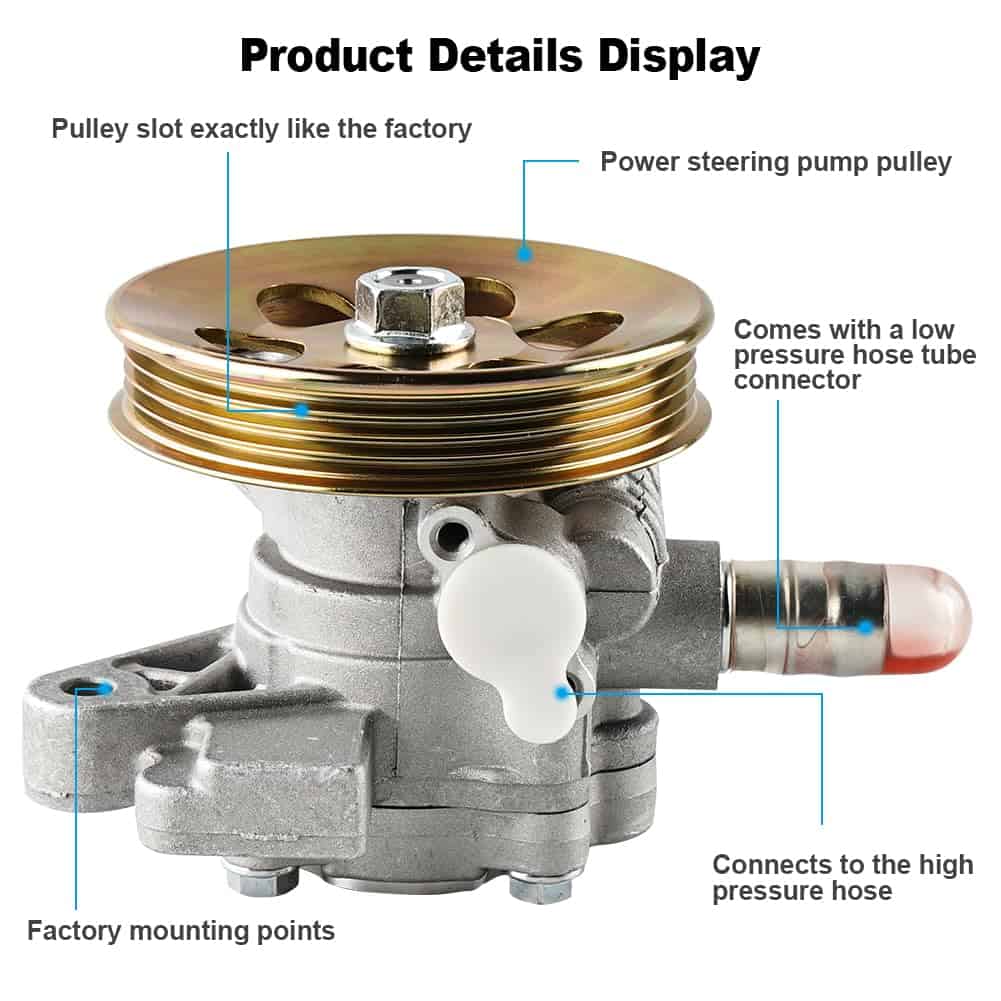 Product Details Display

Pulley slot exactly like the factory

Power steering pump pulley

Comes with a low pressure hose tube connector

Connects to the high pressure hose

Factory mounting points