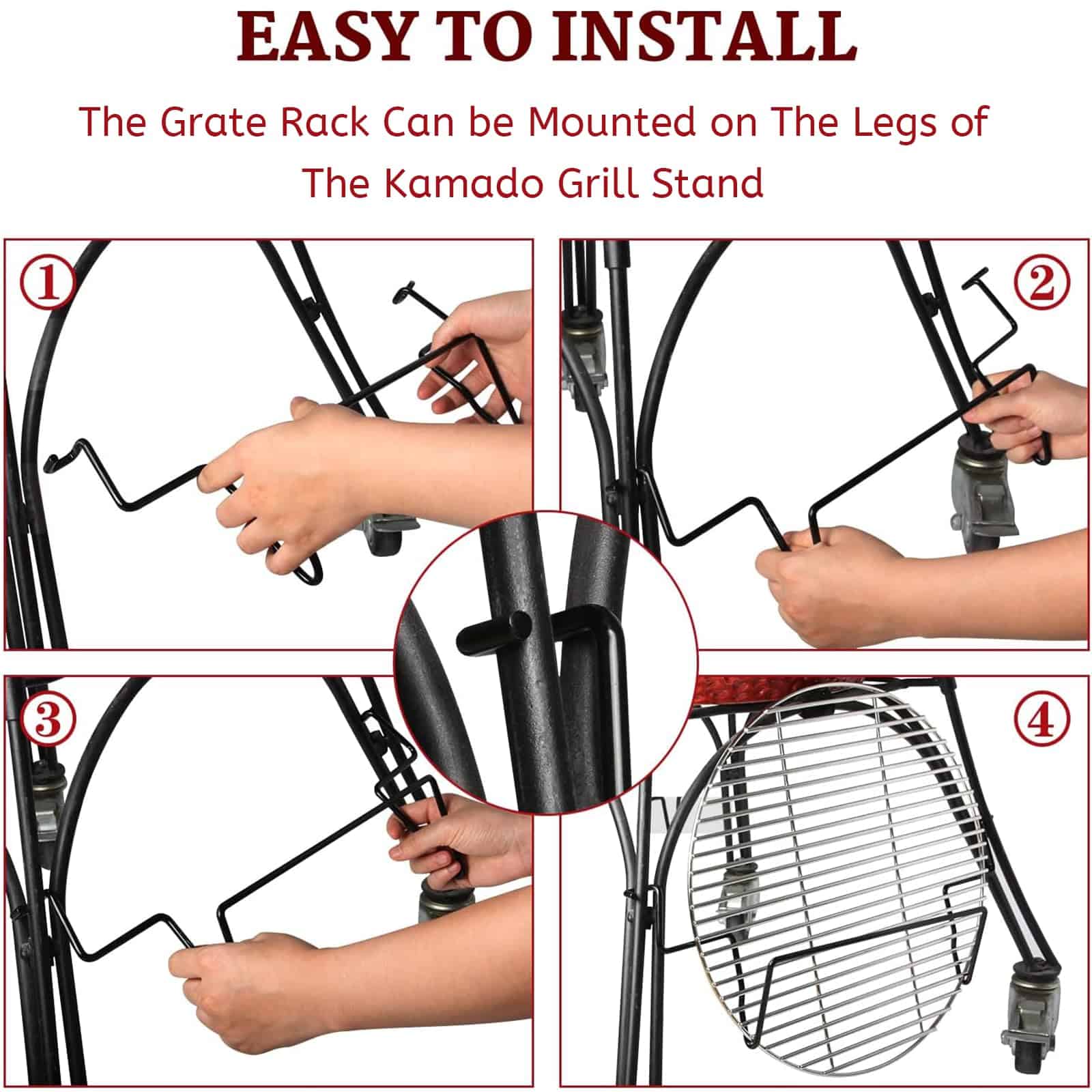 EASY TO INSTALL

The Grate Rack Can be Mounted on The Legs of The Kamado Grill Stand

①

②

③

④