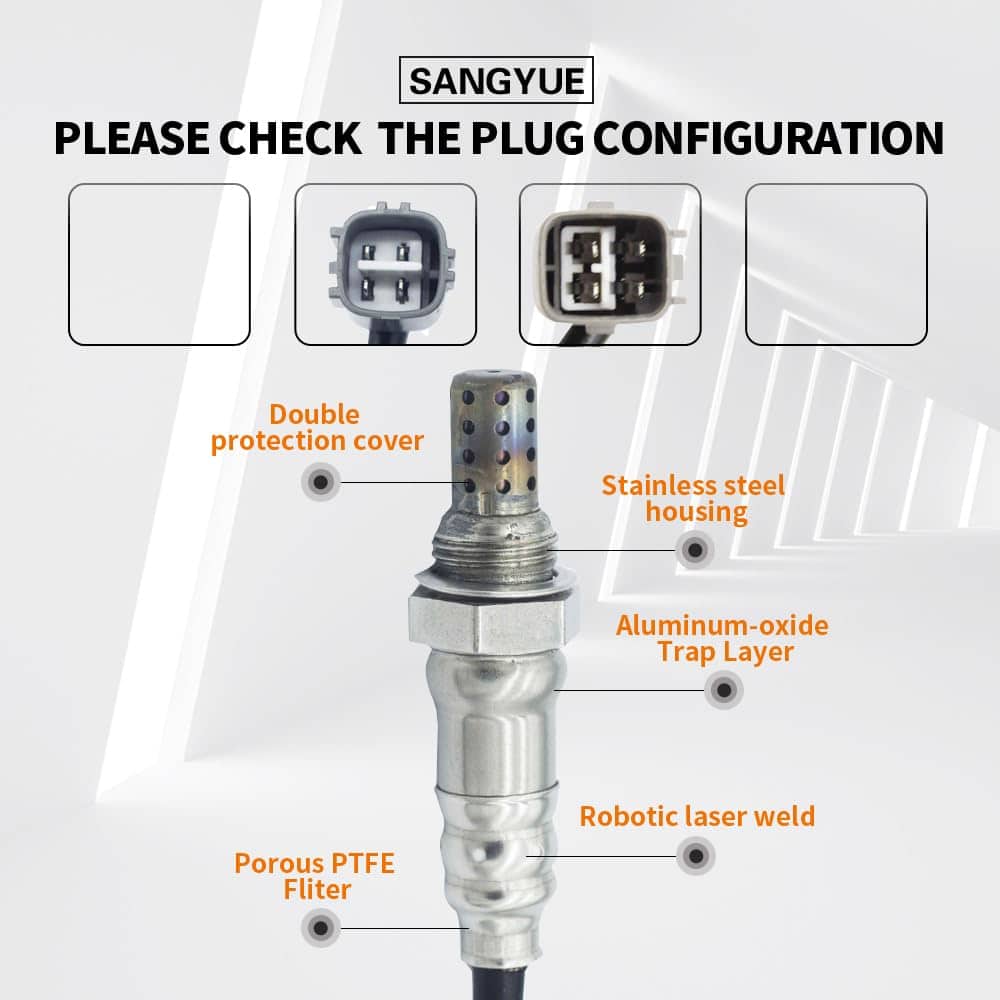 SANGYUE

PLEASE CHECK THE PLUG CONFIGURATION

Double protection cover

Stainless steel housing

Aluminum-oxide Trap Layer

Robotic laser weld

Porous PTFE Fliter