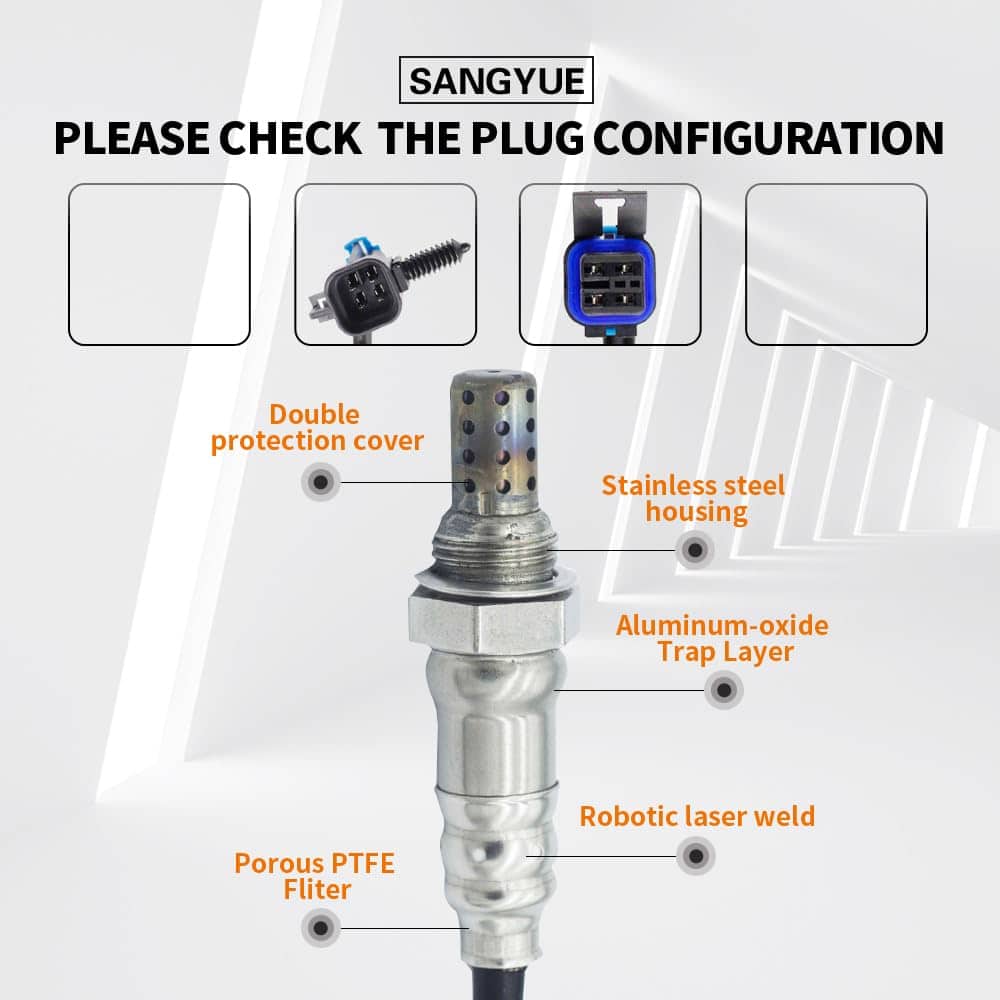 SANGYUE

PLEASE CHECK THE PLUG CONFIGURATION

Double protection cover

Stainless steel housing

Aluminum-oxide Trap Layer

Robotic laser weld

Porous PTFE Fliter