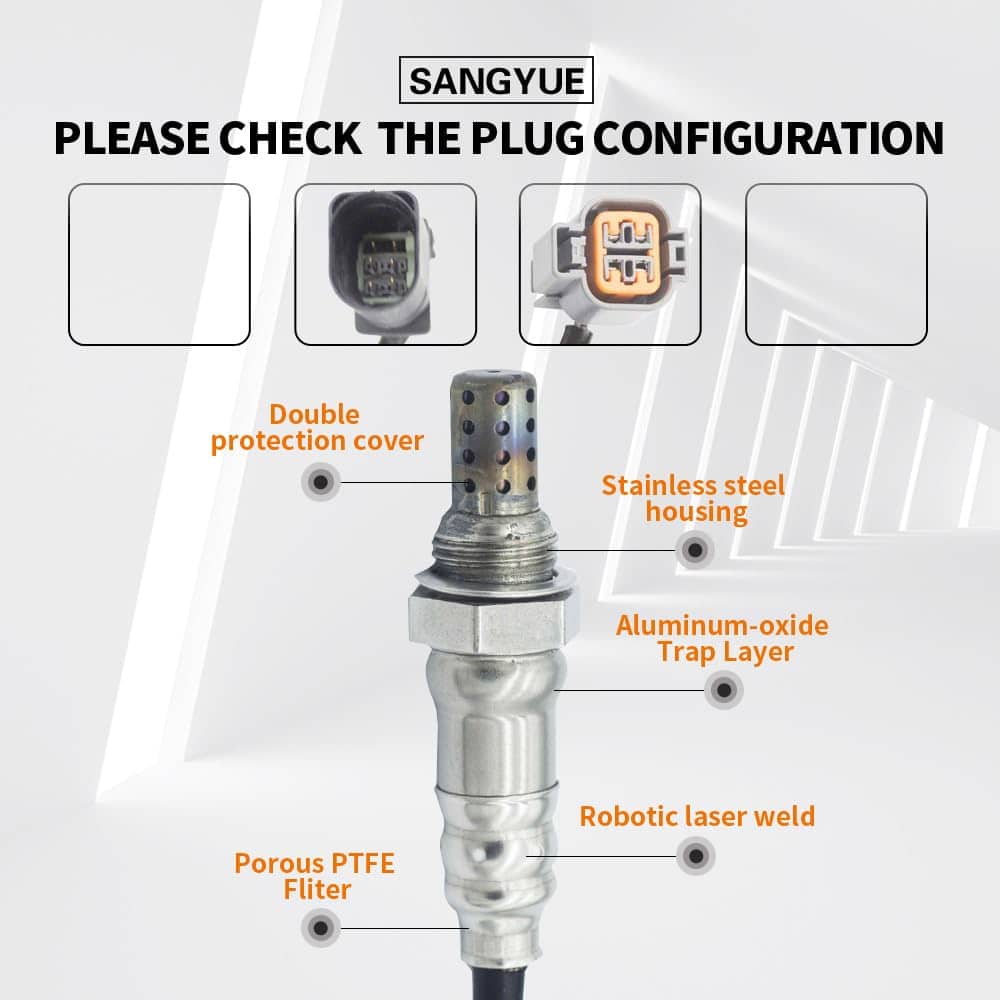 SANGYUE

PLEASE CHECK THE PLUG CONFIGURATION

Double protection cover

Stainless steel housing

Aluminum-oxide Trap Layer

Robotic laser weld

Porous PTFE Fliter