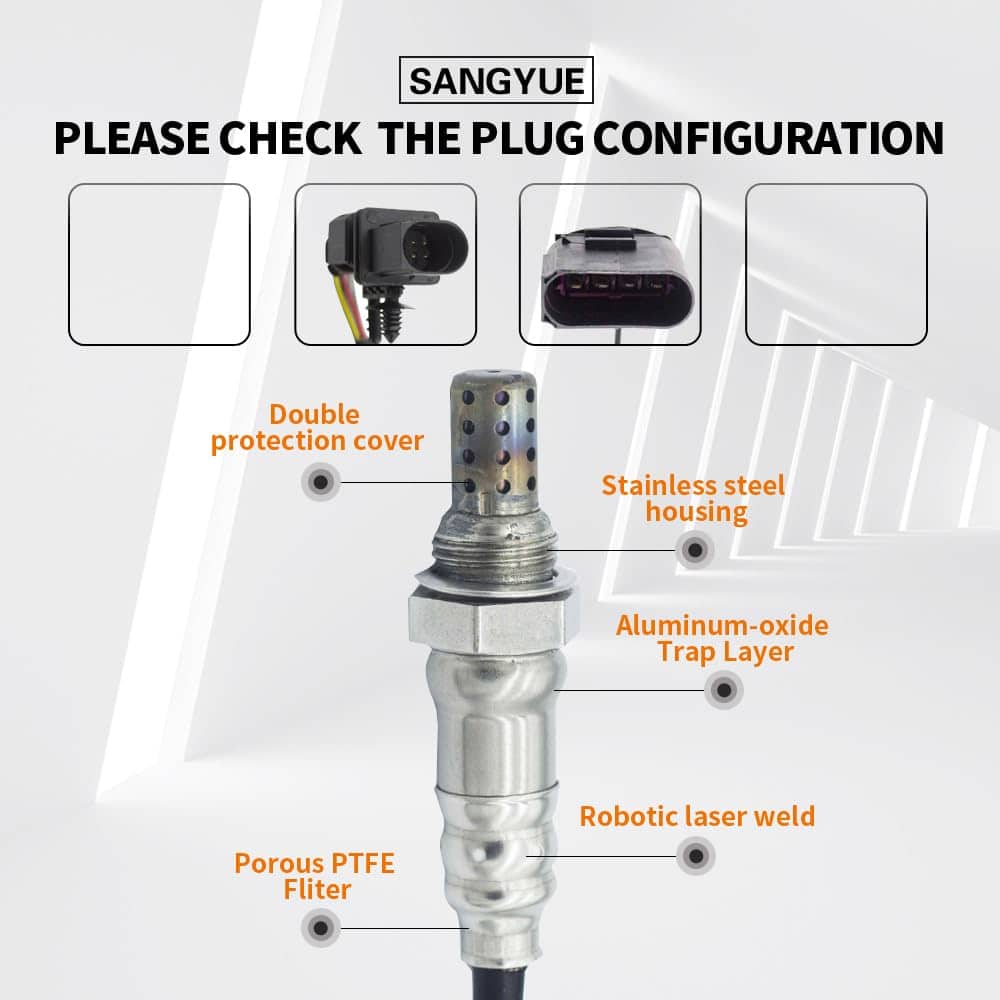 SANGYUE

PLEASE CHECK THE PLUG CONFIGURATION

Double protection cover

Stainless steel housing

Aluminum-oxide Trap Layer

Robotic laser weld

Porous PTFE Fliter