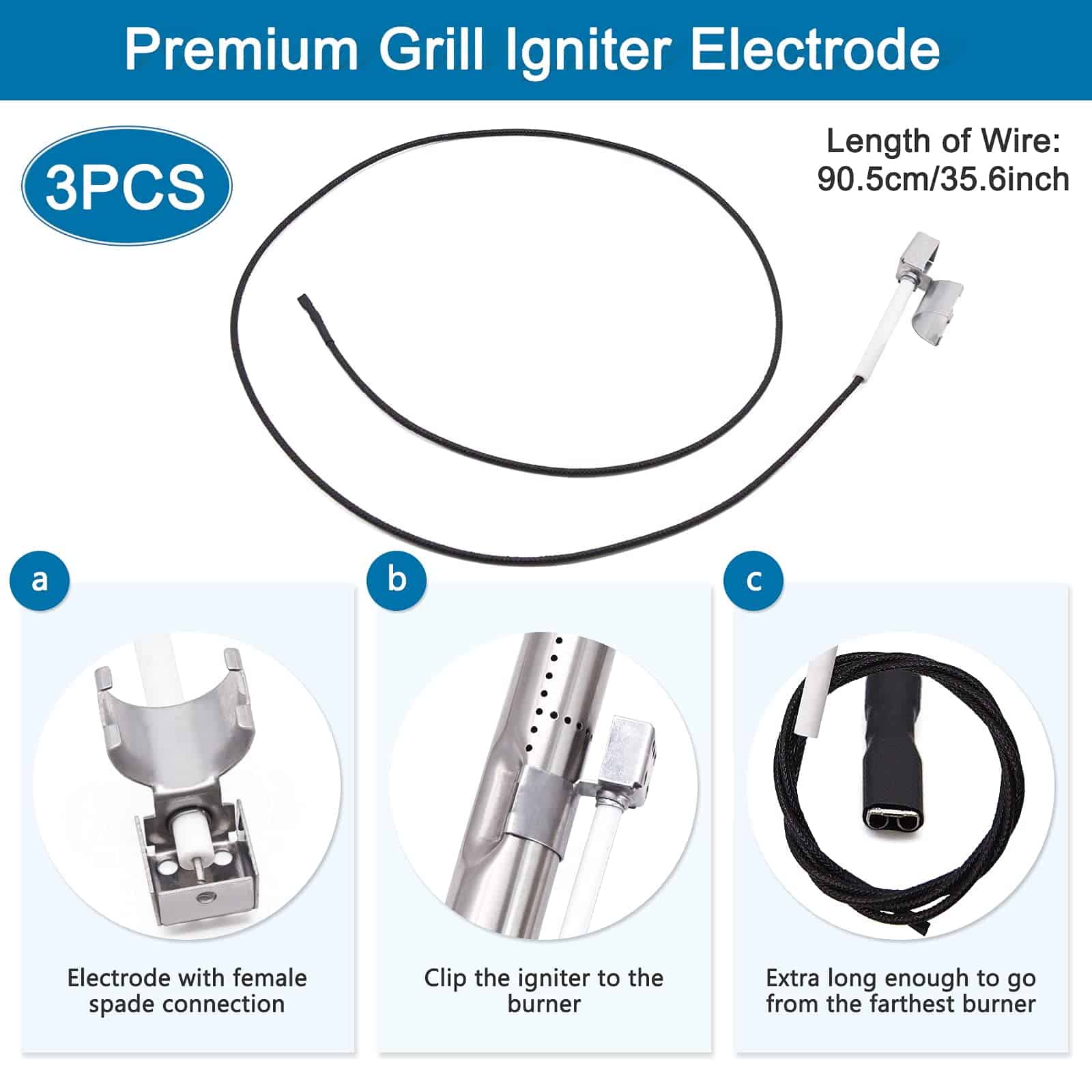 Premium Grill Igniter Electrode

3PCS

Length of Wire:
90.5cm/35.6inch

a

Electrode with female spade connection

b

Clip the igniter to the burner

c

Extra long enough to go from the farthest burner