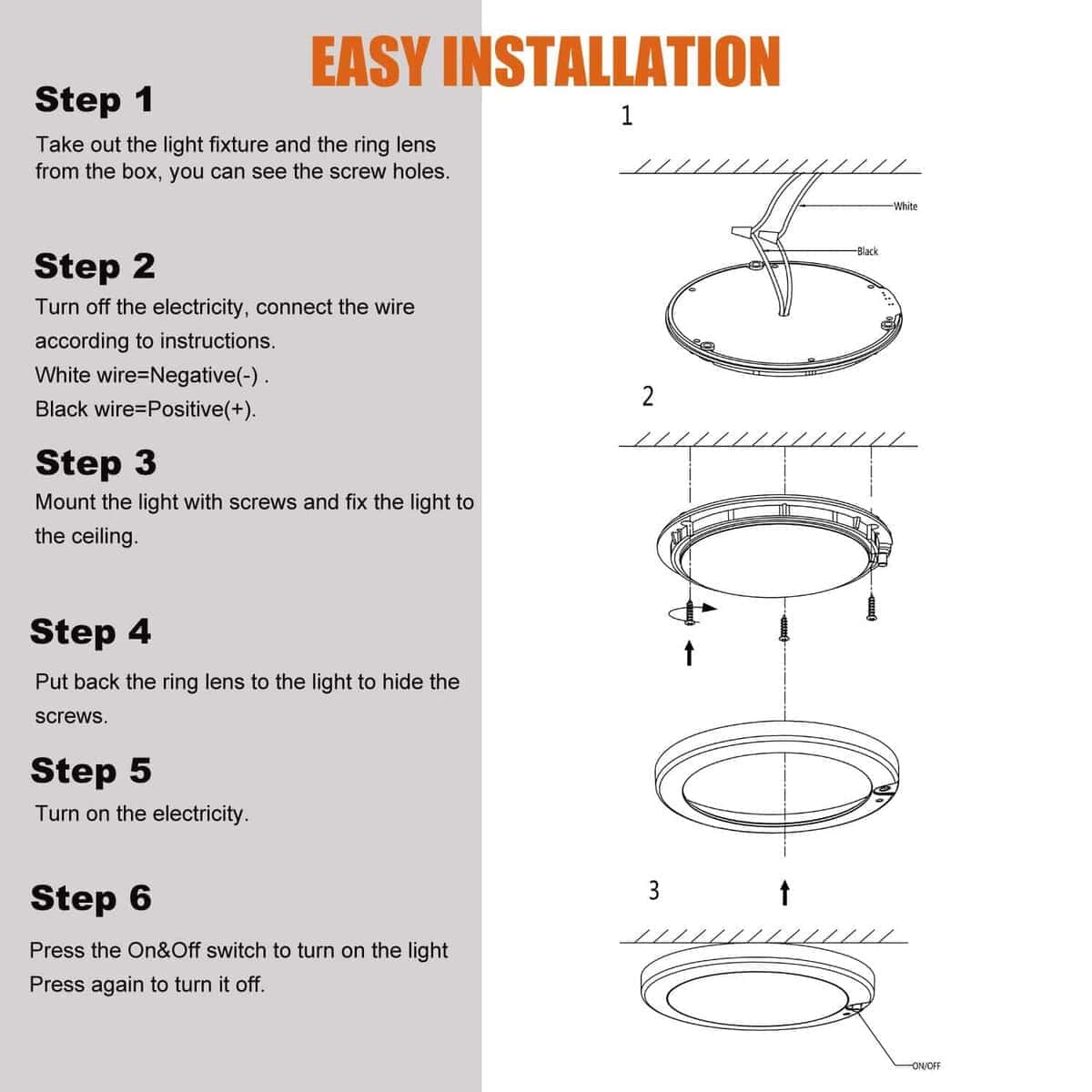 EASY INSTALLATION

Step 1

Take out the light fixture and the ring lens from the box, you can see the screw holes.

Step 2

Turn off the electricity, connect the wire according to instructions.
White wire=Negative(-) .
Black wire=Positive(+).

Step 3

Mount the light with screws and fix the light to the ceiling.

Step 4

Put back the ring lens to the light to hide the screws.

Step 5

Turn on the electricity.

Step 6

Press the On&Off switch to turn on the light
Press again to turn it off.

1

White

Black

2

3

ON/OFF