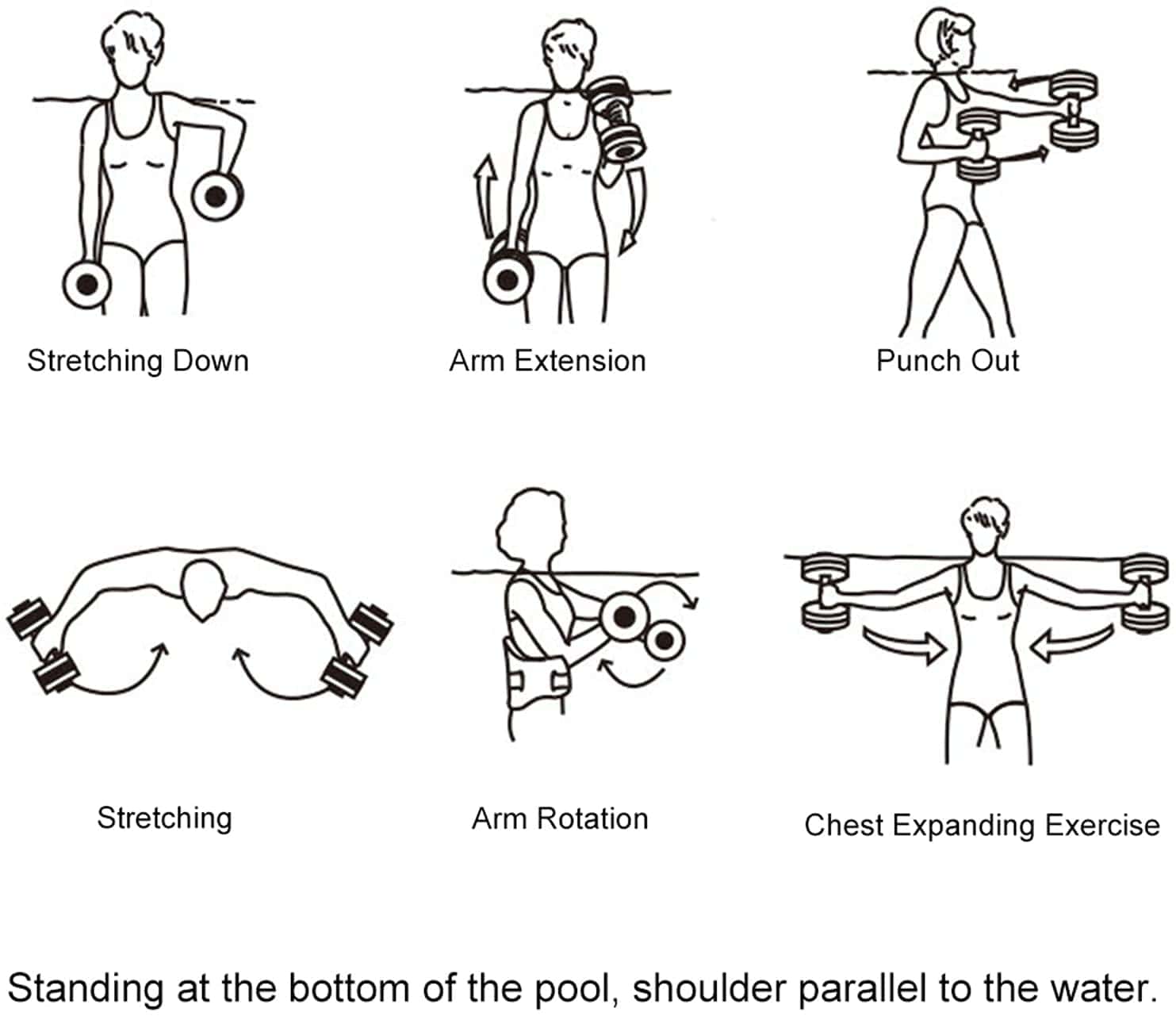 Stretching Down

Arm Extension

Punch Out

Stretching

Arm Rotation

Chest Expanding Exercise

Standing at the bottom of the pool, shoulder parallel to the water.