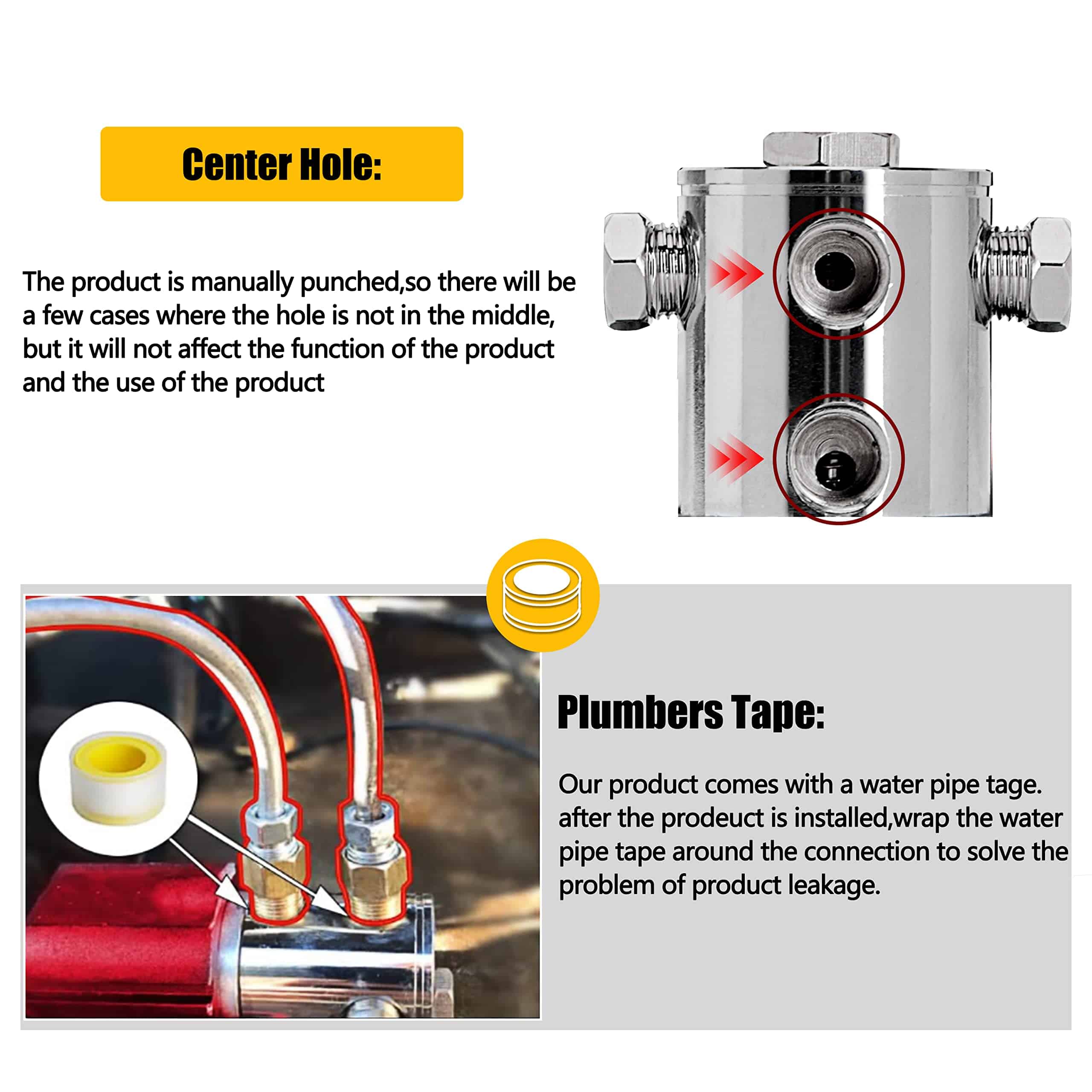 Center Hole:

The product is manually punched,so there will be a few cases where the hole is not in the middle, but it will not affect the function of the product and the use of the product

Plumbers Tape:

Our product comes with a water pipe tage. after the prodeuct is installed,wrap the water pipe tape around the connection to solve the problem of product leakage.